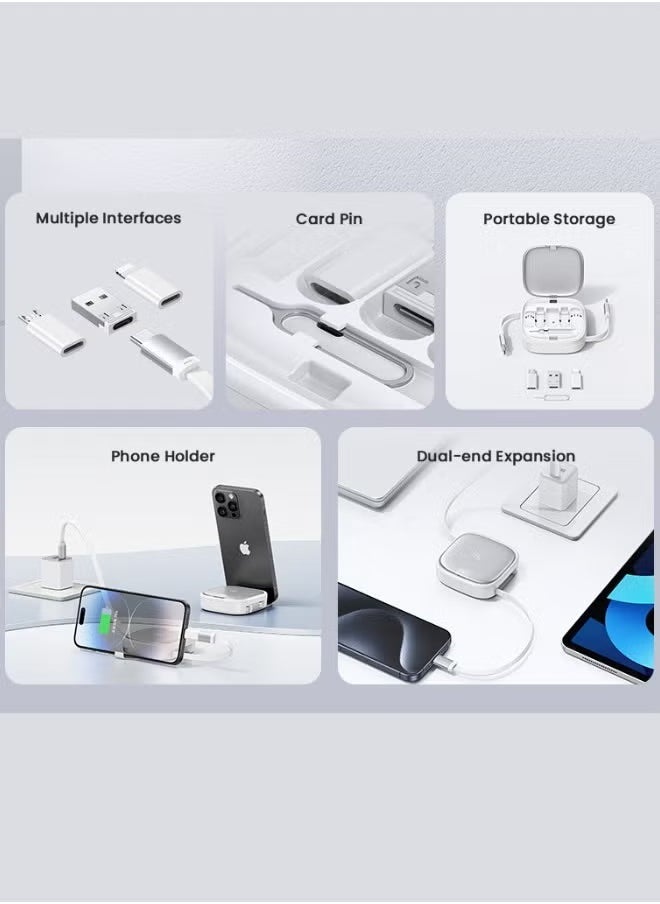 Multiple Interfaces

Card Pin

Portable Storage

Phone Holder

Dual-end Expansion