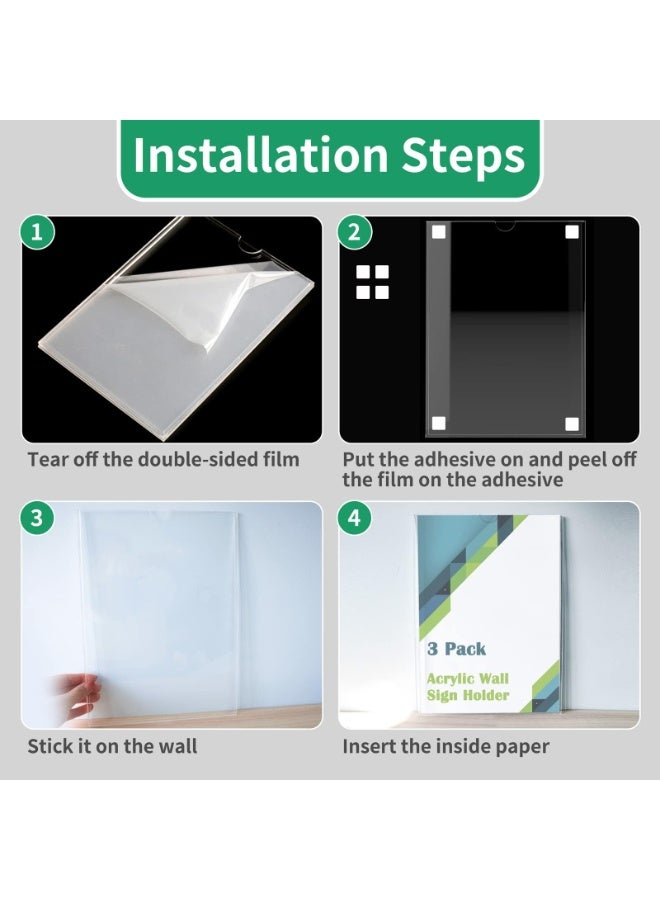 Installation Steps

1

Tear off the double-sided film

2

Put the adhesive on and peel off the film on the adhesive

3

Stick it on the wall

4

3 Pack

Acrylic Wall Sign Holder

Insert the inside paper