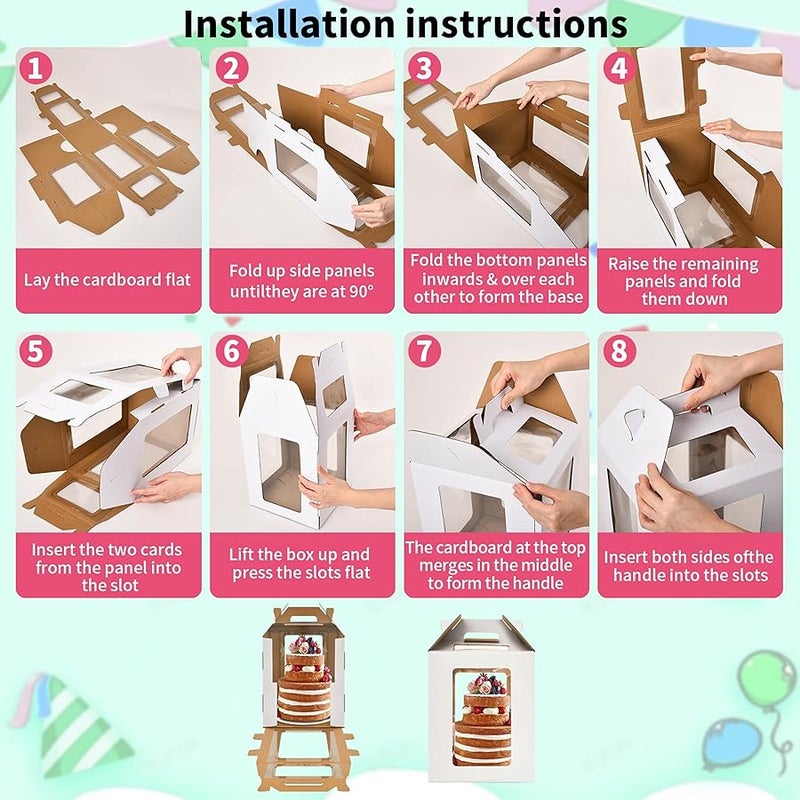 Installation instructions

1

Lay the cardboard flat

2

Fold up side panels untilthey are at 90°

3

Fold the bottom panels inwards & over each other to form the base

4

Raise the remaining panels and fold them down

5

Insert the two cards from the panel into the slot

6

Lift the box up and press the slots flat

7

The cardboard at the top merges in the middle to form the handle

8

Insert both sides ofthe handle into the slots