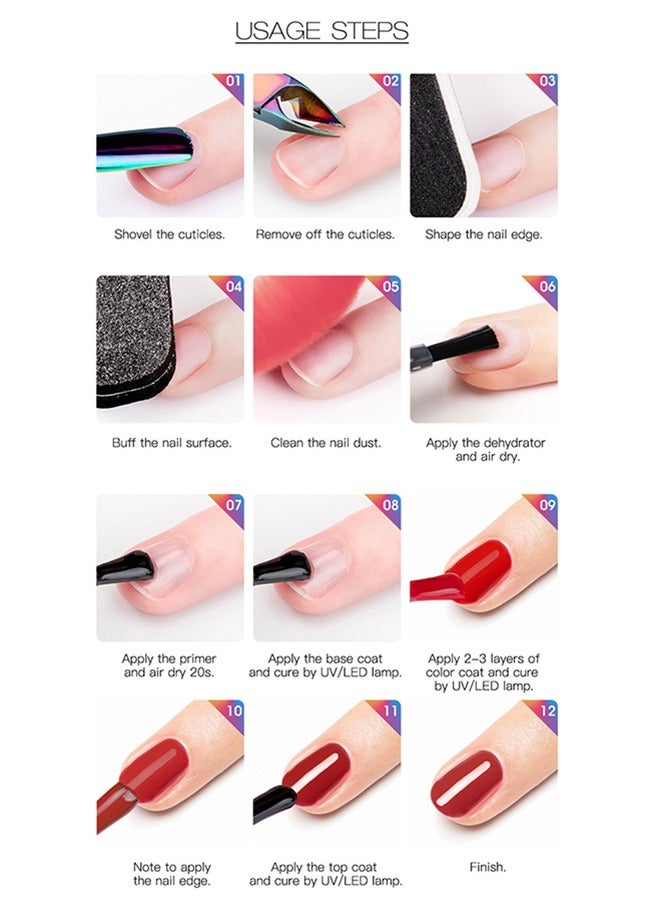 USAGE STEPS

01

Shovel the cuticles.

02

Remove off the cuticles.

03

Shape the nail edge.

04

Buff the nail surface.

05

Clean the nail dust.

06

Apply the dehydrator and air dry.

07

Apply the primer and air dry 20s.

08

Apply the base coat and cure by UV/LED lamp.

09

Apply 2-3 layers of color coat and cure by UV/LED lamp.

10

Note to apply the nail edge.

11

Apply the top coat and cure by UV/LED lamp.

12

Finish.