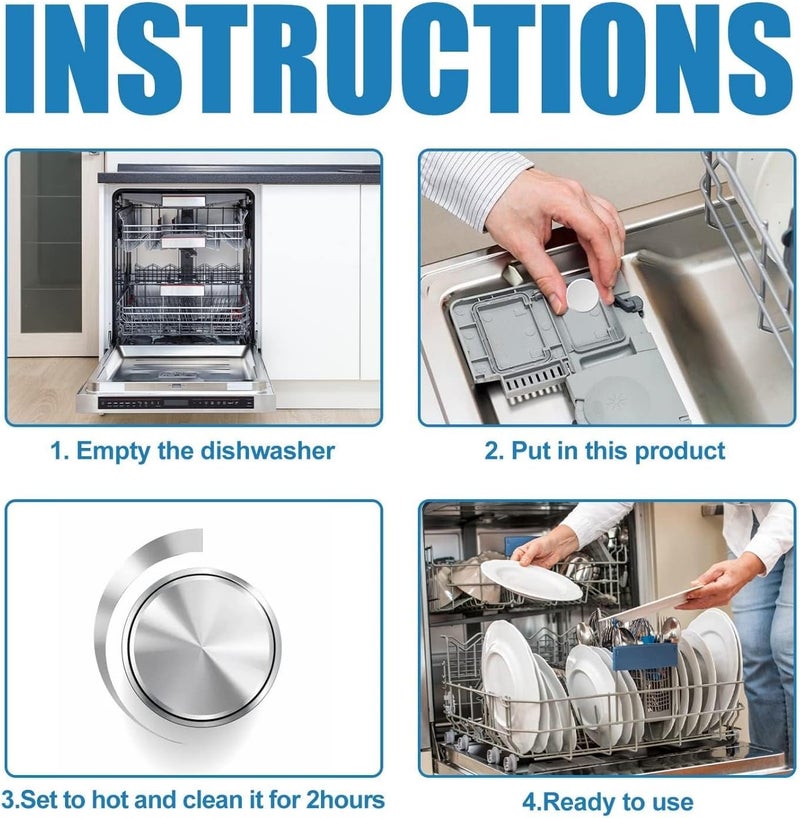 INSTRUCTIONS

1. Empty the dishwasher

2. Put in this product

3.Set to hot and clean it for 2hours

4.Ready to use