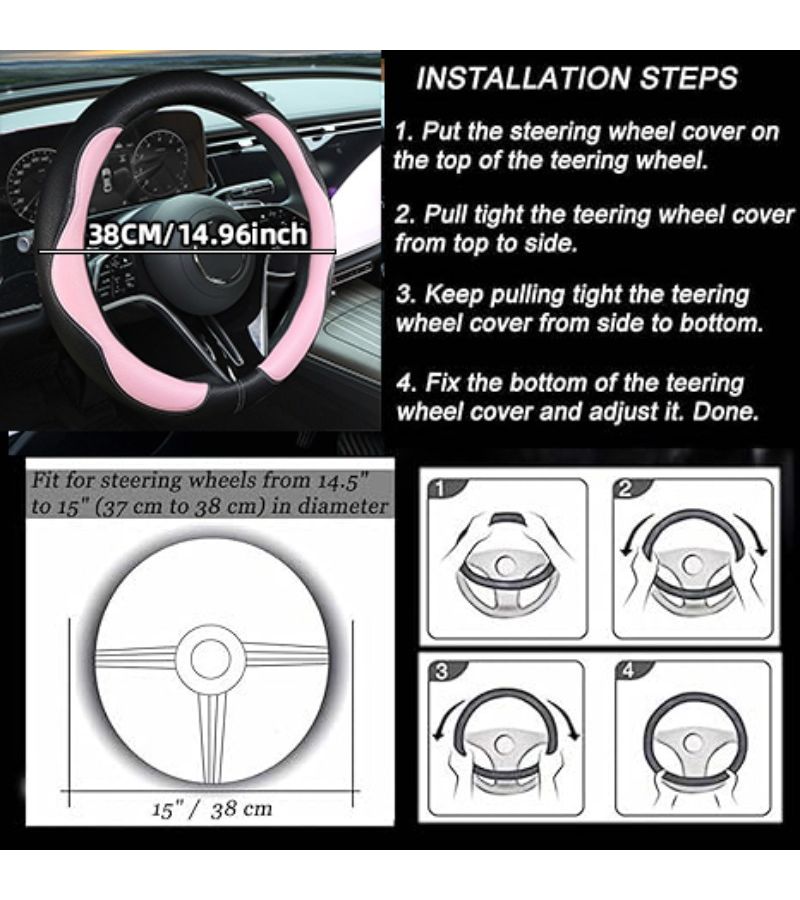 38CM/14.96inch

INSTALLATION STEPS

1. Put the steering wheel cover on the top of the teering wheel.

2. Pull tight the teering wheel cover from top to side.

3. Keep pulling tight the teering wheel cover from side to bottom.

4. Fix the bottom of the teering wheel cover and adjust it. Done.

Fit for steering wheels from 14.5" to 15" (37 cm to 38 cm) in diameter

15" / 38 cm

1

2

3

4