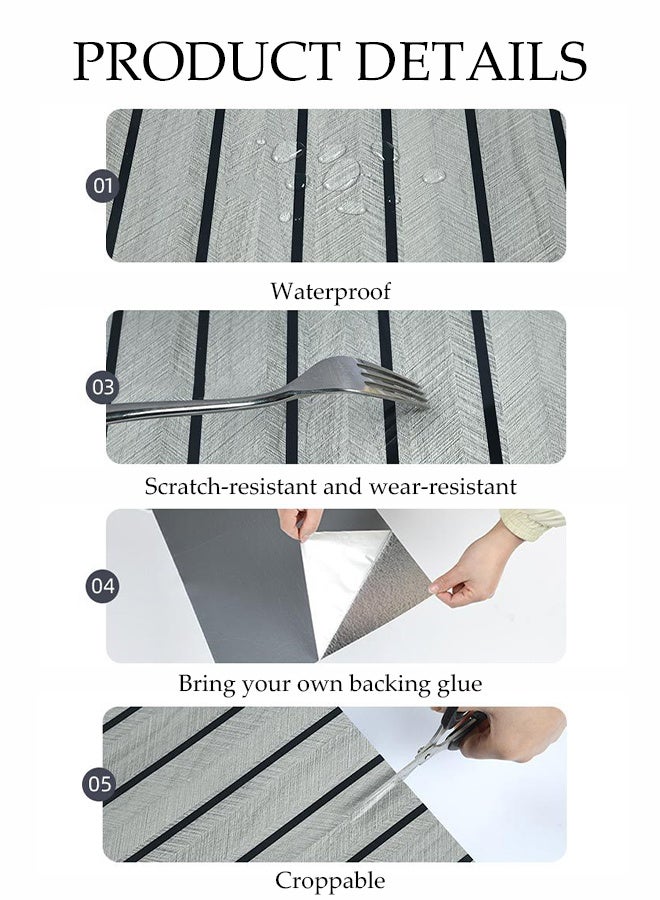 PRODUCT DETAILS

01

Waterproof

03

Scratch-resistant and wear-resistant

04

Bring your own backing glue

05

Croppable