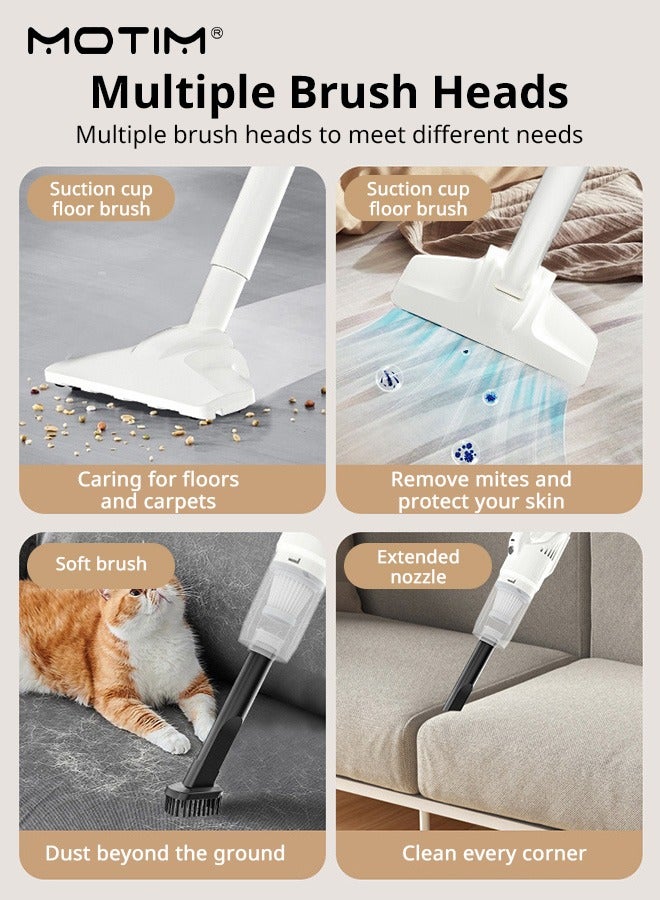 MOTIM®

Multiple Brush Heads

Multiple brush heads to meet different needs

Suction cup floor brush

Caring for floors and carpets

Suction cup floor brush

Remove mites and protect your skin

Soft brush

Dust beyond the ground

Extended nozzle

Clean every corner