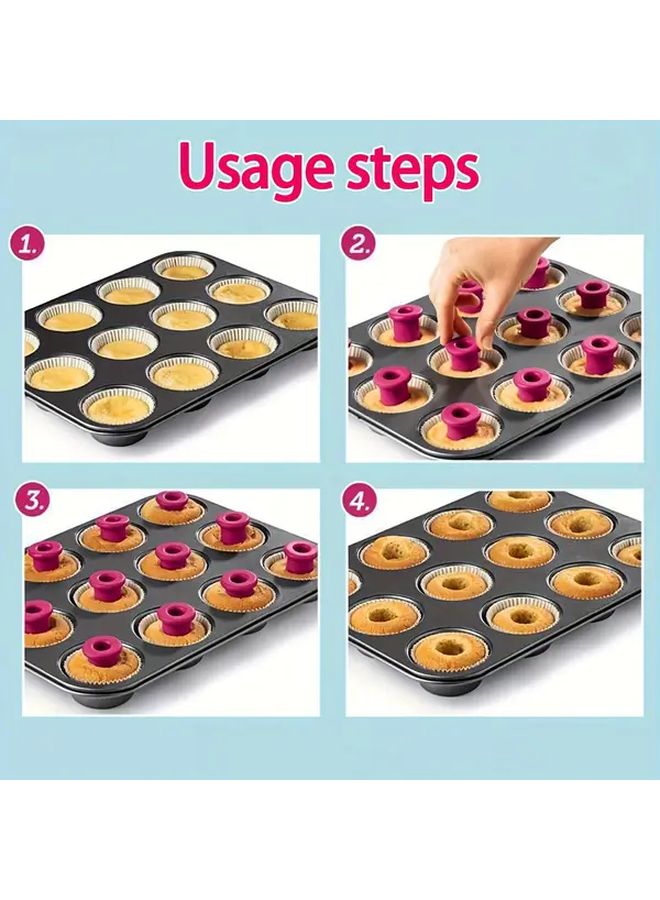 Usage steps

1.

2.

3.

4.