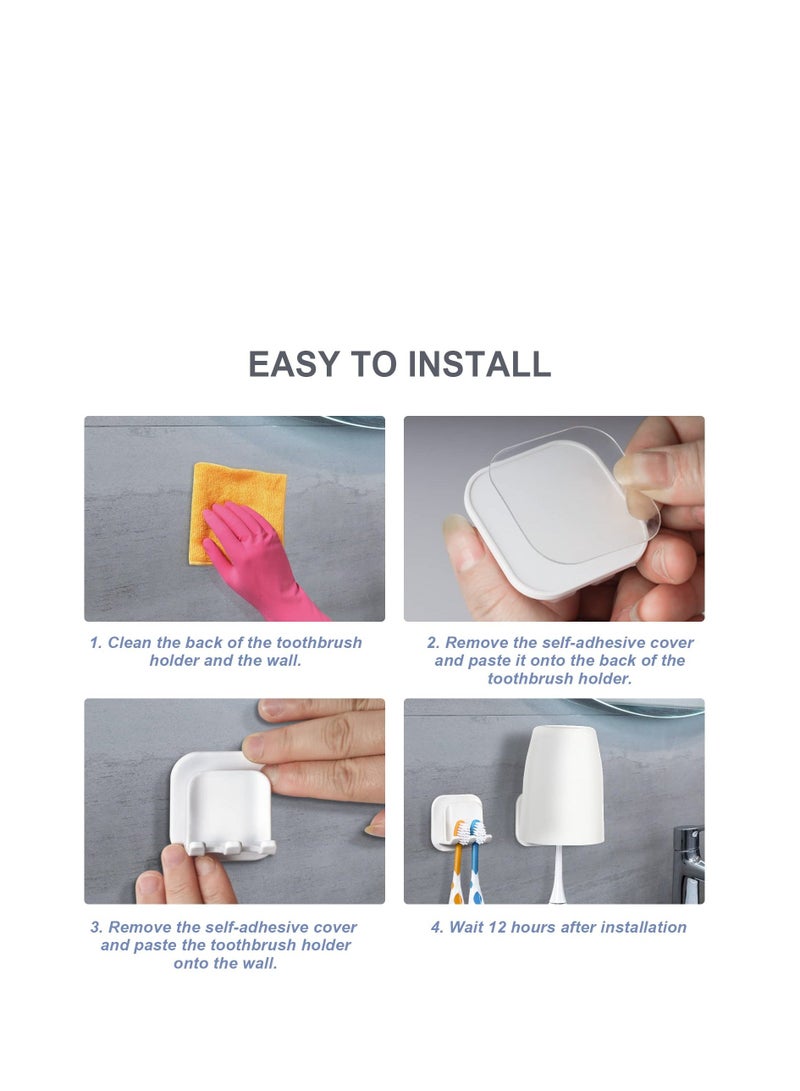 EASY TO INSTALL

1. Clean the back of the toothbrush holder and the wall.

2. Remove the self-adhesive cover and paste it onto the back of the toothbrush holder.

3. Remove the self-adhesive cover and paste the toothbrush holder onto the wall.

4. Wait 12 hours after installation