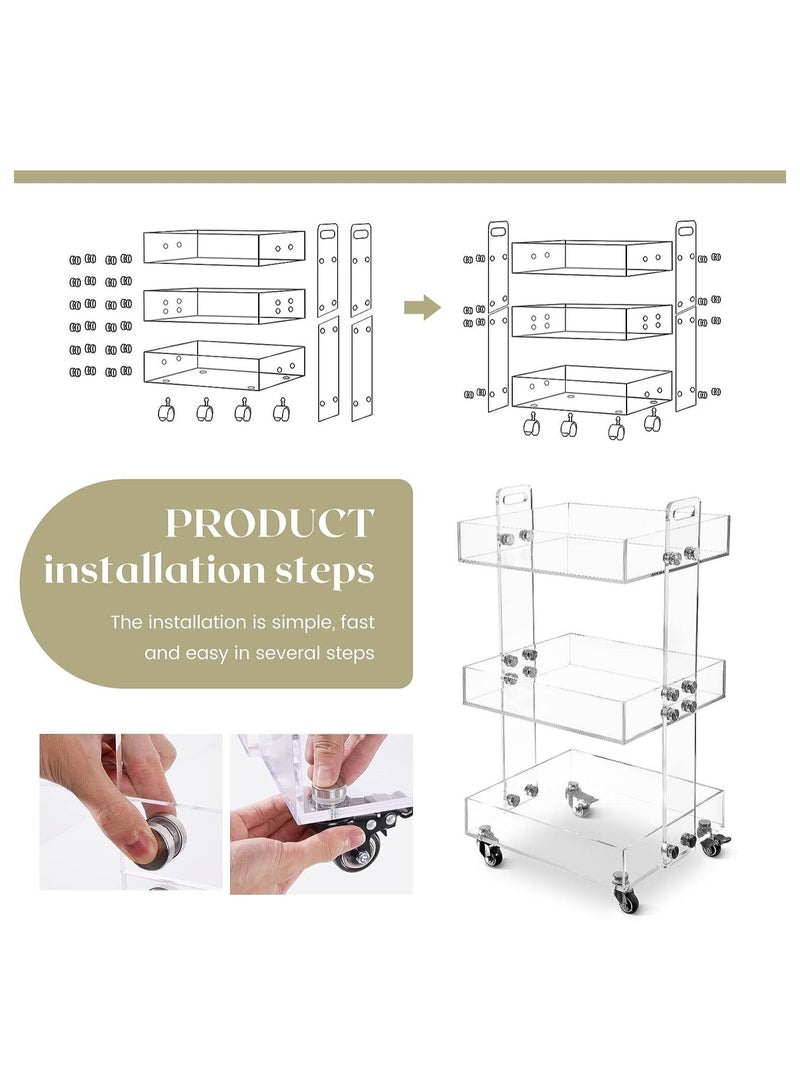 PRODUCT
installation steps

The installation is simple, fast and easy in several steps