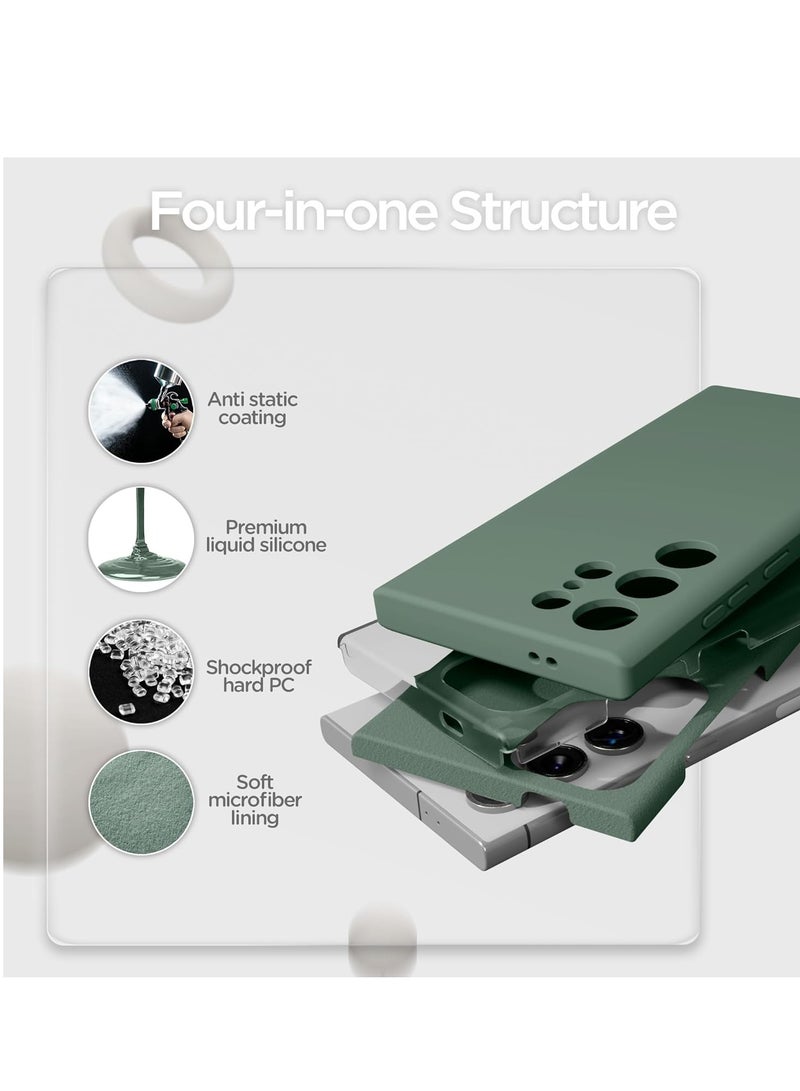 Four-in-one Structure

Anti static coating

Premium liquid silicone

Shockproof hard PC

Soft microfiber lining