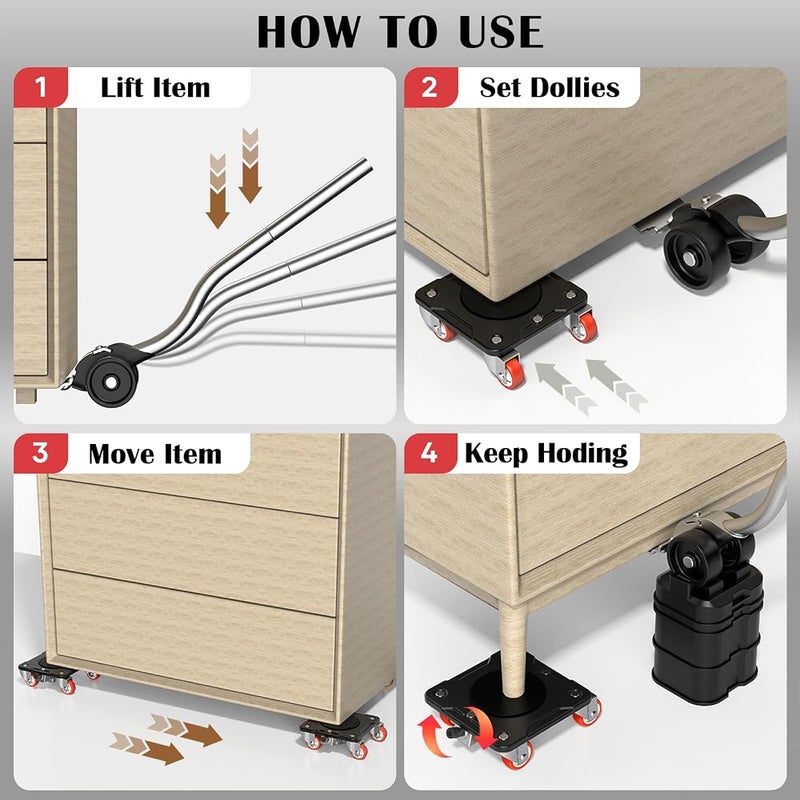 HOW TO USE

1 Lift Item

2 Set Dollies

3 Move Item

4 Keep Hoding