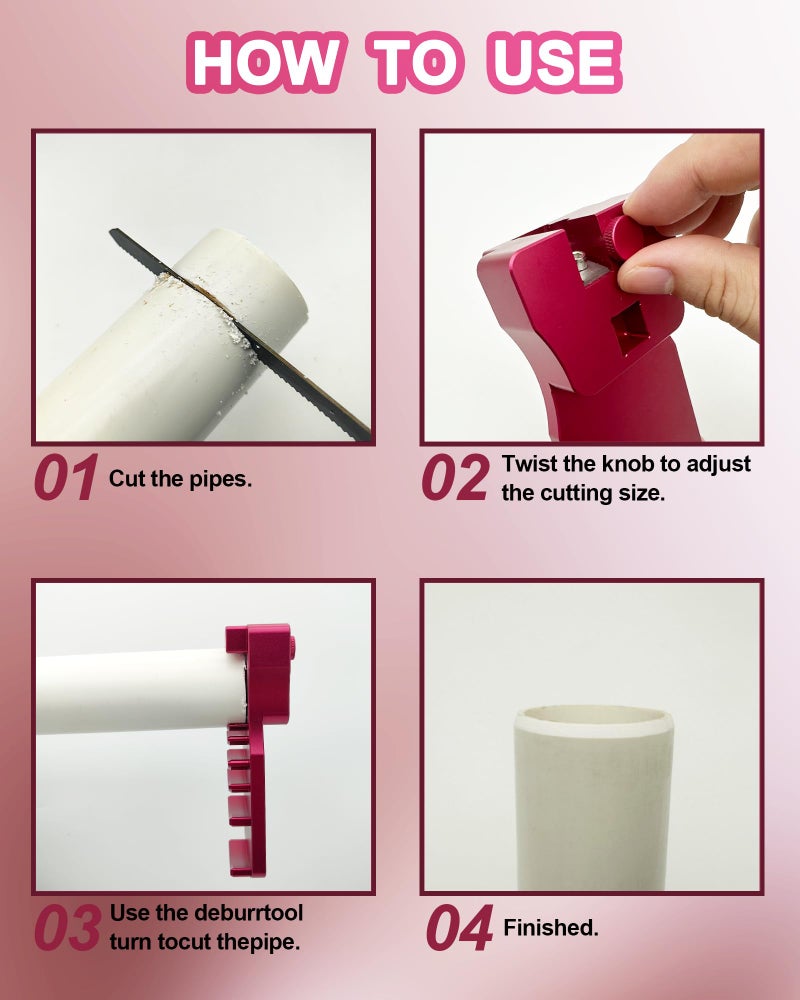 HOW TO USE

01 Cut the pipes.

02 Twist the knob to adjust the cutting size.

03 Use the deburrtool turn tocut thepipe.

04 Finished.