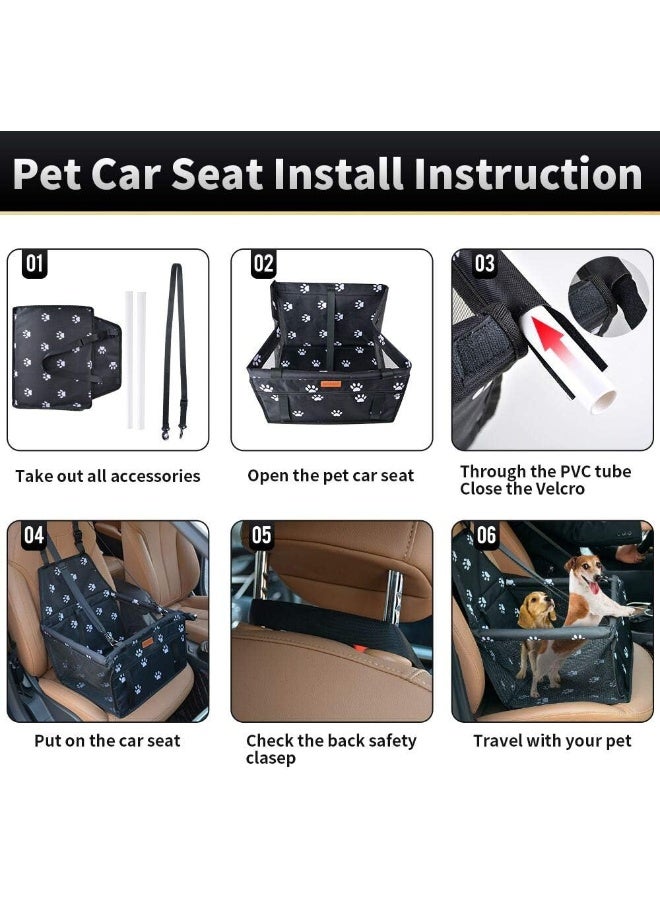 Pet Car Seat Install Instruction

01

Take out all accessories

02

Open the pet car seat

03

Through the PVC tube Close the Velcro

04

Put on the car seat

05

Check the back safety clasep

06

Travel with your pet