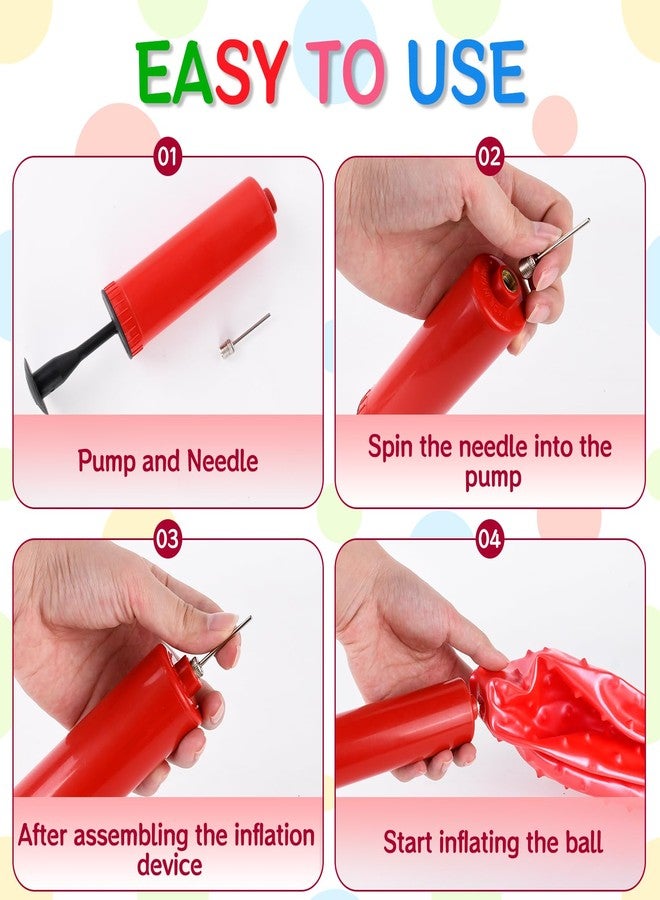 EASY TO USE

01

Pump and Needle

02

Spin the needle into the pump

03

After assembling the inflation device

04

Start inflating the ball