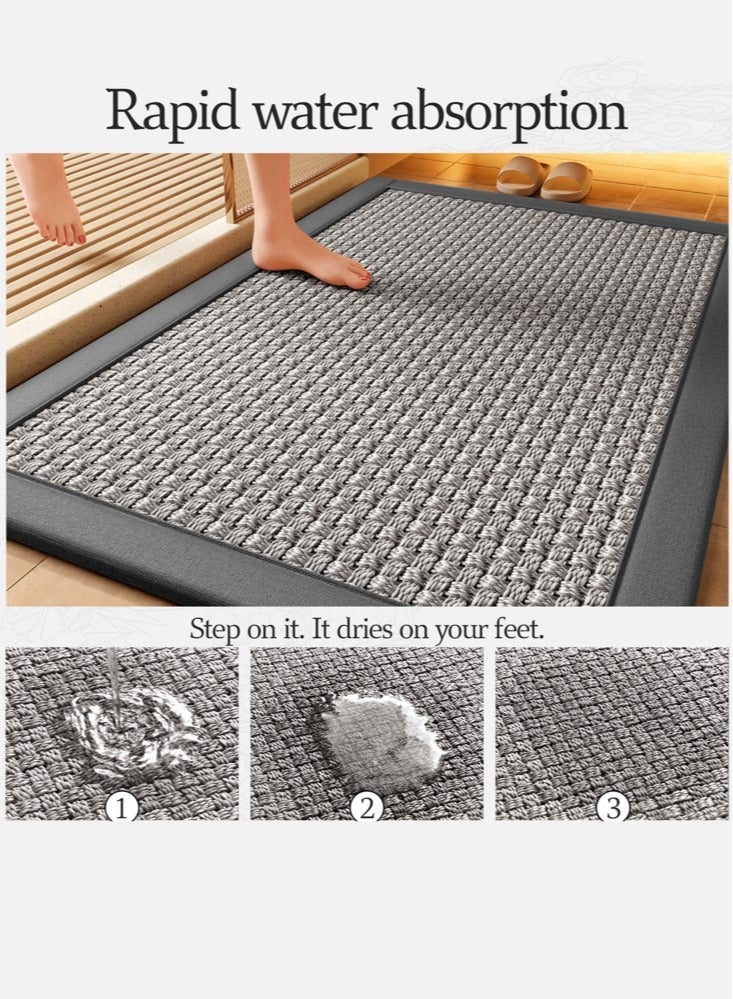 Rapid water absorption

Step on it. It dries on your feet.

1

2

3