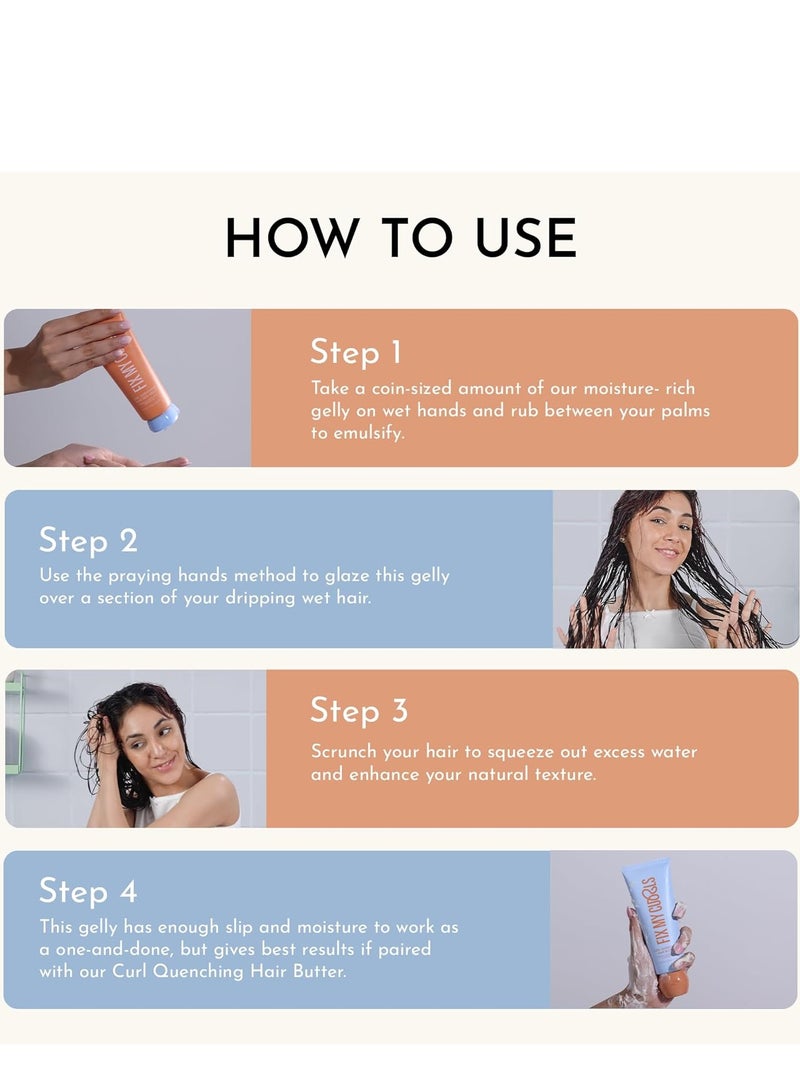 HOW TO USE

Step 1

Take a coin-sized amount of our moisture- rich gelly on wet hands and rub between your palms to emulsify.

Step 2

Use the praying hands method to glaze this gelly over a section of your dripping wet hair.

Step 3

Scrunch your hair to squeeze out excess water and enhance your natural texture.

Step 4

This gelly has enough slip and moisture to work as a one-and-done, but gives best results if paired with our Curl Quenching Hair Butter.