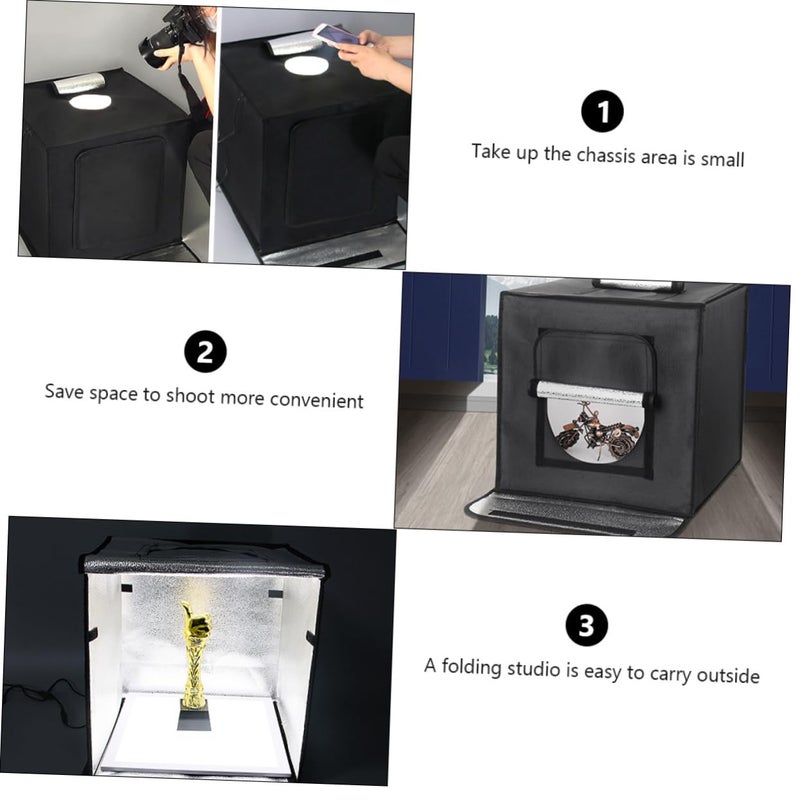 1
Take up the chassis area is small

2
Save space to shoot more convenient

3
A folding studio is easy to carry outside