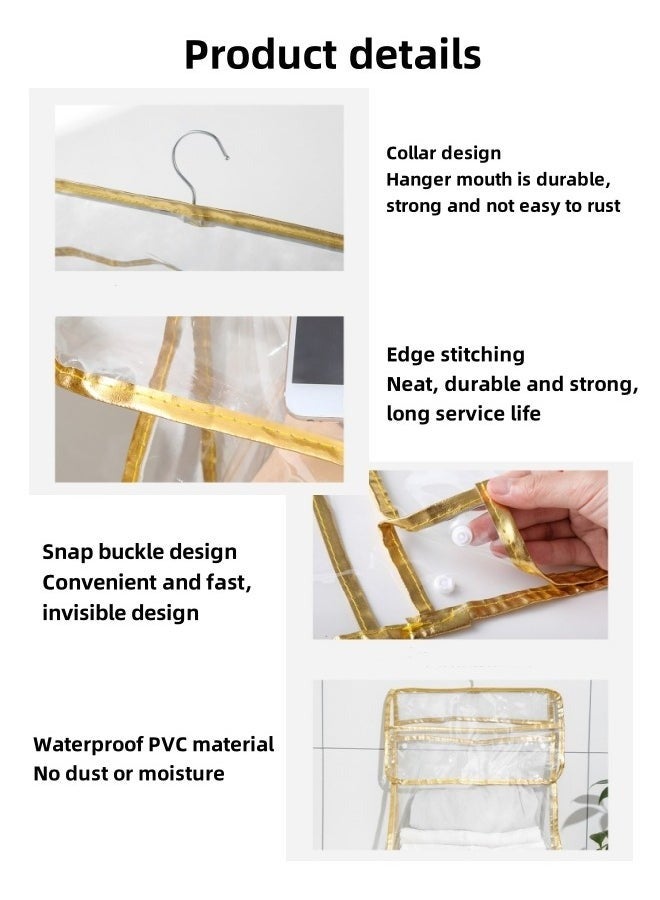 Product details

Collar design
Hanger mouth is durable, strong and not easy to rust

Edge stitching
Neat, durable and strong, long service life

Snap buckle design
Convenient and fast, invisible design

Waterproof PVC material
No dust or moisture