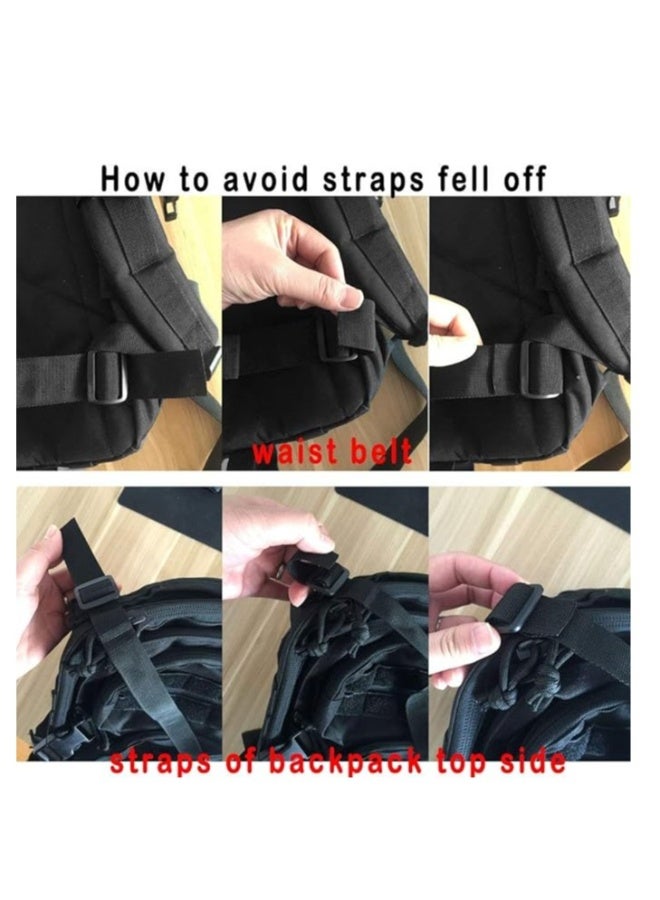 How to avoid straps fell off

waist belt

straps of backpack top side