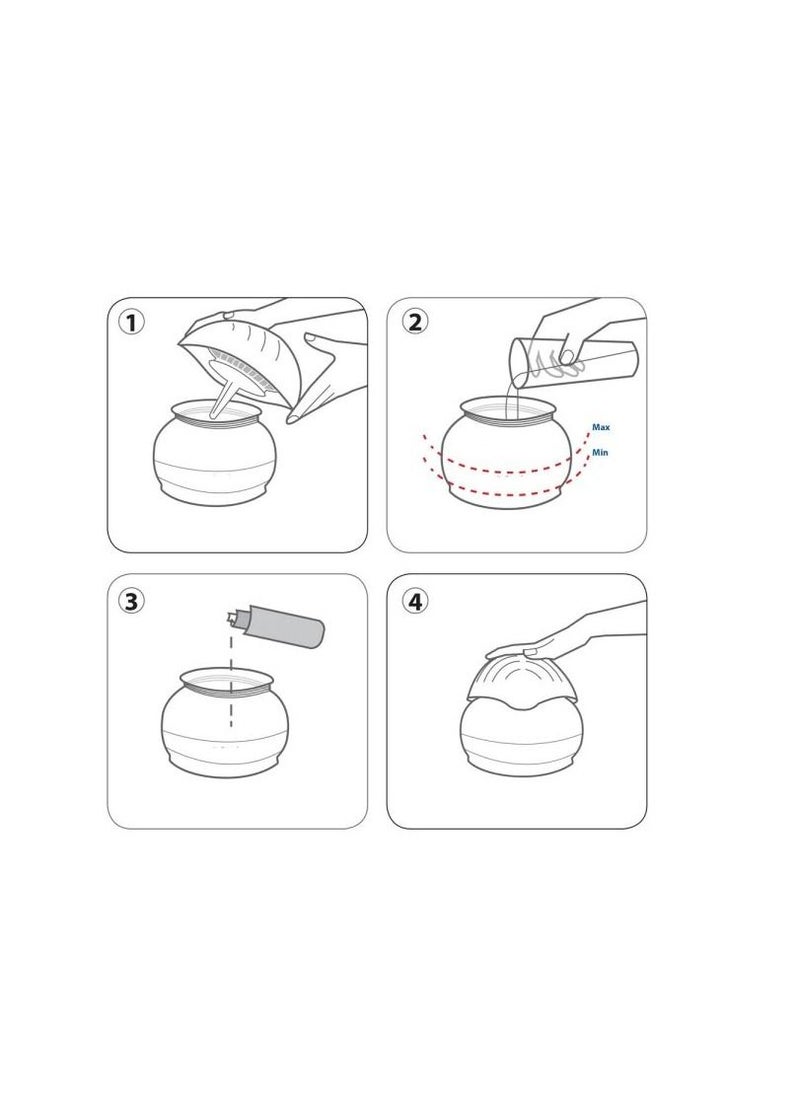 1

2

Max

Min

3

4