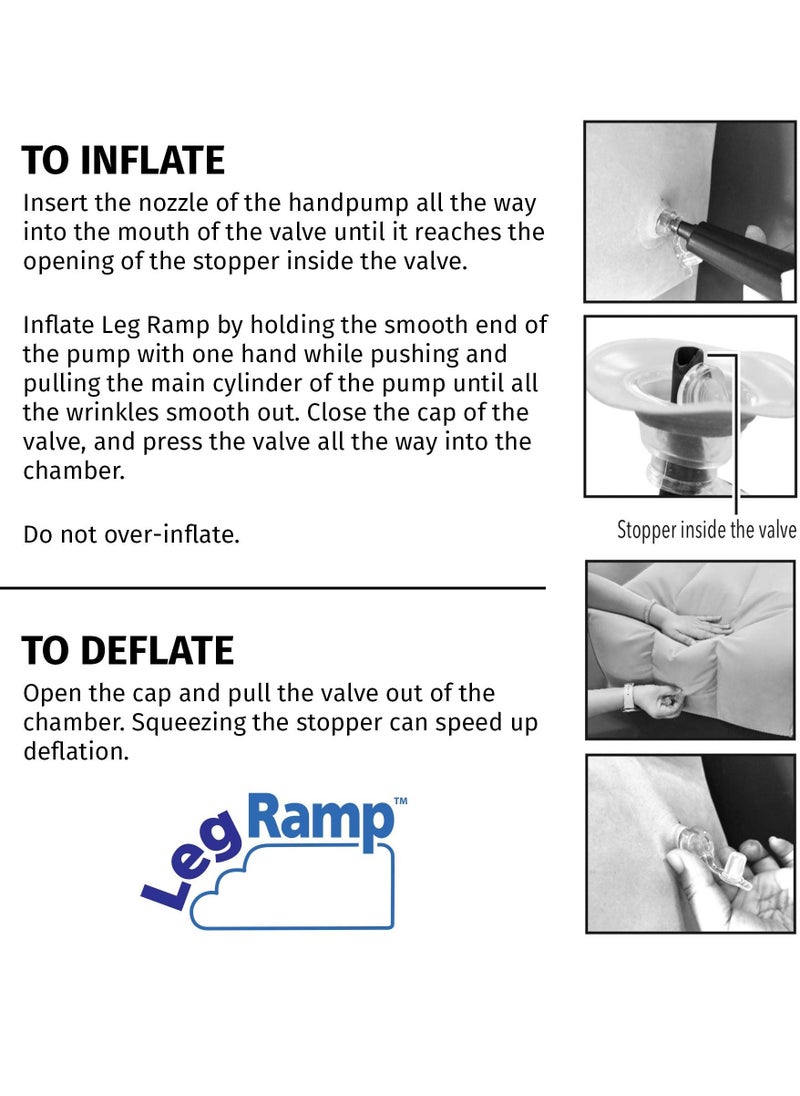 TO INFLATE
Insert the nozzle of the handpump all the way into the mouth of the valve until it reaches the opening of the stopper inside the valve.

Inflate Leg Ramp by holding the smooth end of the pump with one hand while pushing and pulling the main cylinder of the pump until all the wrinkles smooth out. Close the cap of the valve, and press the valve all the way into the chamber.

Do not over-inflate.

Stopper inside the valve

TO DEFLATE
Open the cap and pull the valve out of the chamber. Squeezing the stopper can speed up deflation.

Leg Ramp™