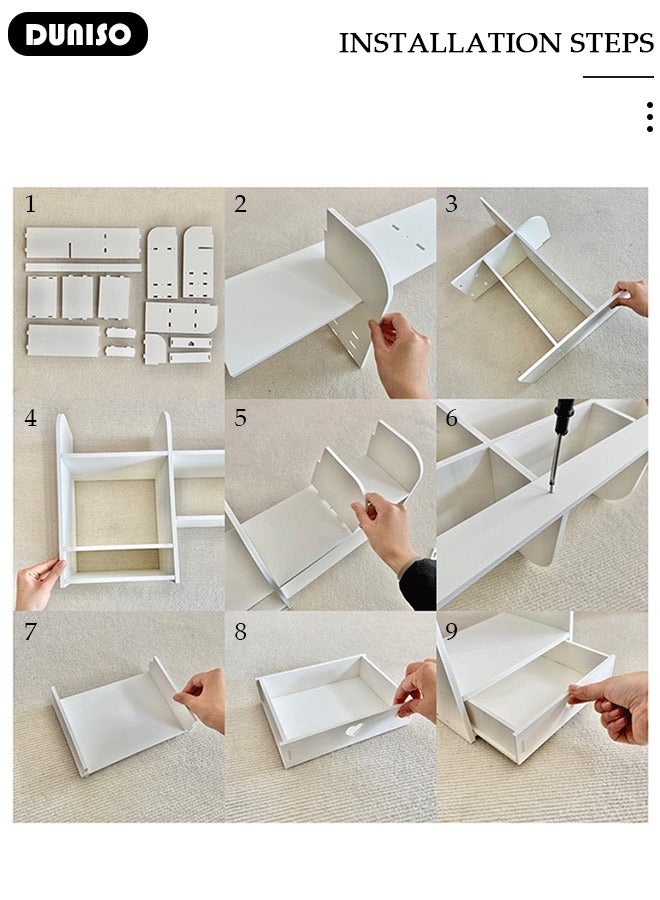 DUNISO

INSTALLATION STEPS

1

2

3

4

5

6

7

8

9