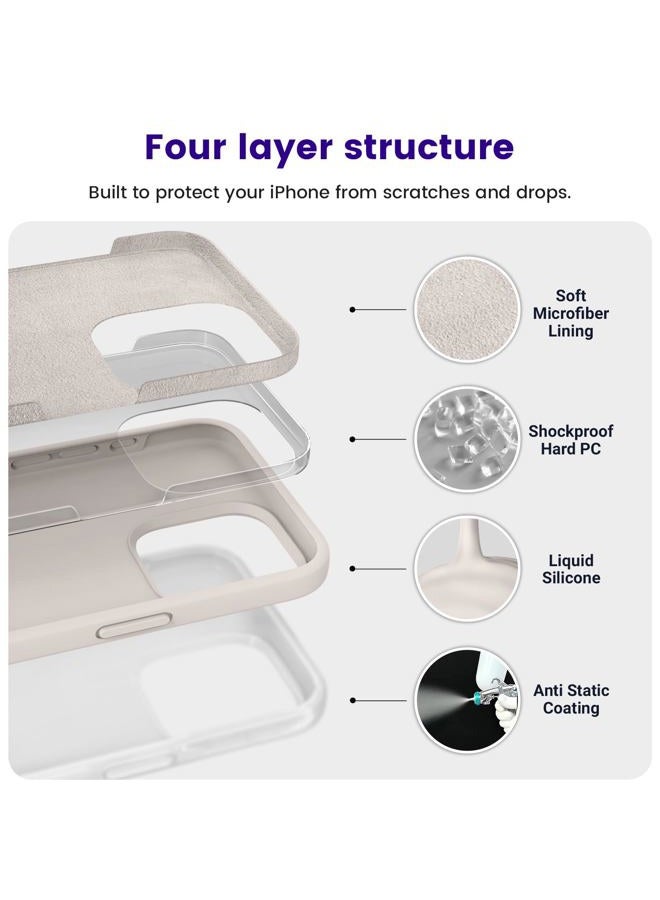 Four layer structure

Built to protect your iPhone from scratches and drops.

Soft Microfiber Lining

Shockproof Hard PC

Liquid Silicone

Anti Static Coating