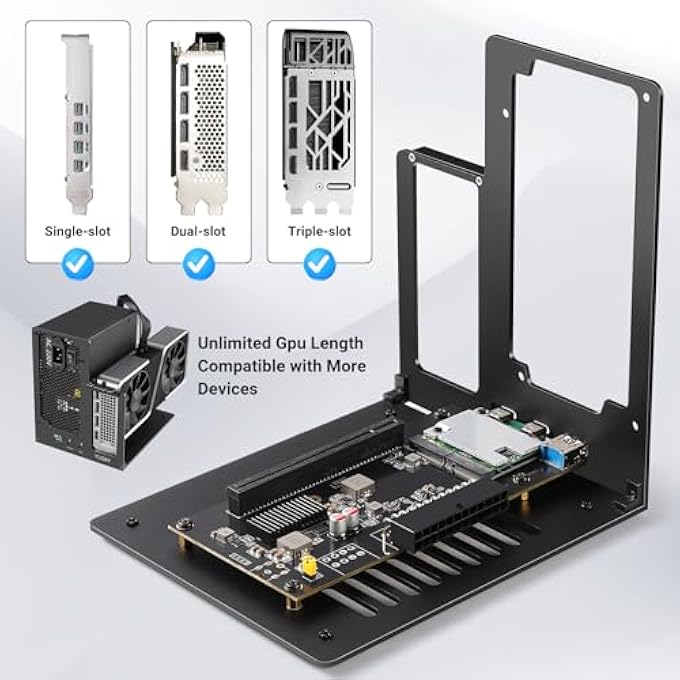 Single-slot

Dual-slot

Triple-slot

Unlimited Gpu Length Compatible with More Devices