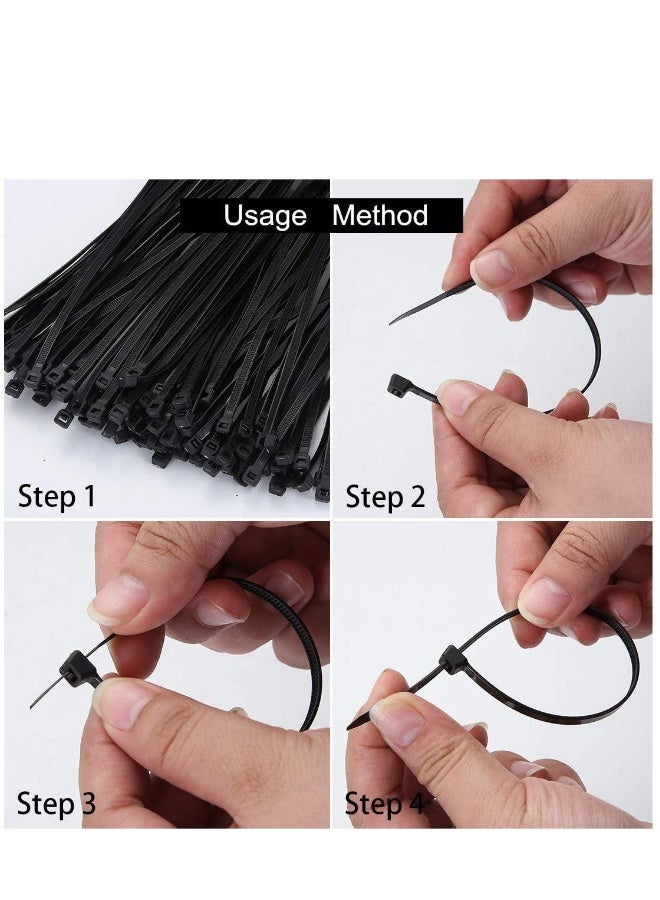 Usage Method

Step 1

Step 2

Step 3

Step 4