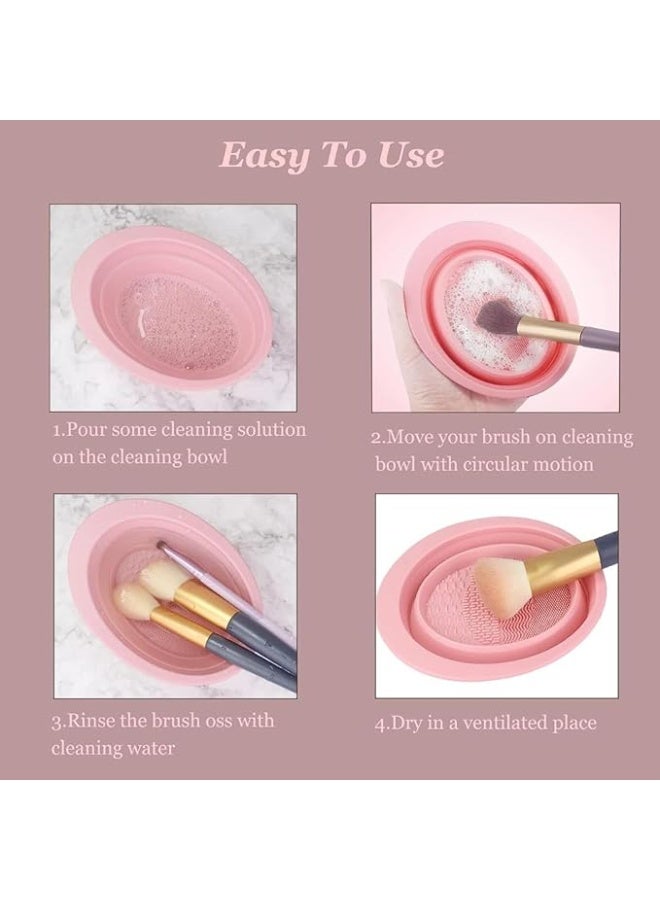 Easy To Use

1.Pour some cleaning solution on the cleaning bowl

2.Move your brush on cleaning bowl with circular motion

3.Rinse the brush oss with cleaning water

4.Dry in a ventilated place