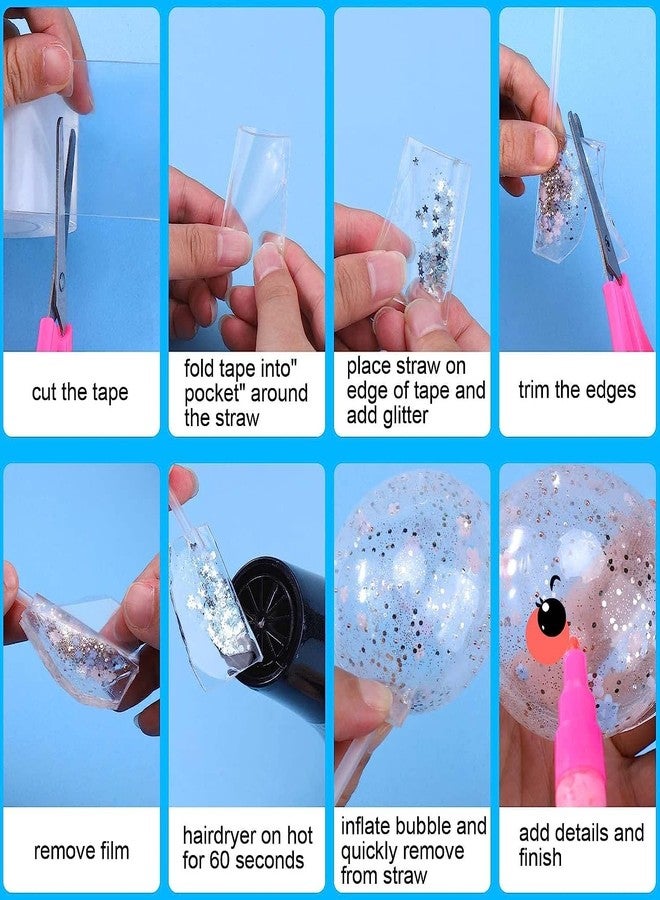 cut the tape

fold tape into" pocket" around the straw

place straw on edge of tape and add glitter

trim the edges

remove film

hairdryer on hot for 60 seconds

inflate bubble and quickly remove from straw

add details and finish