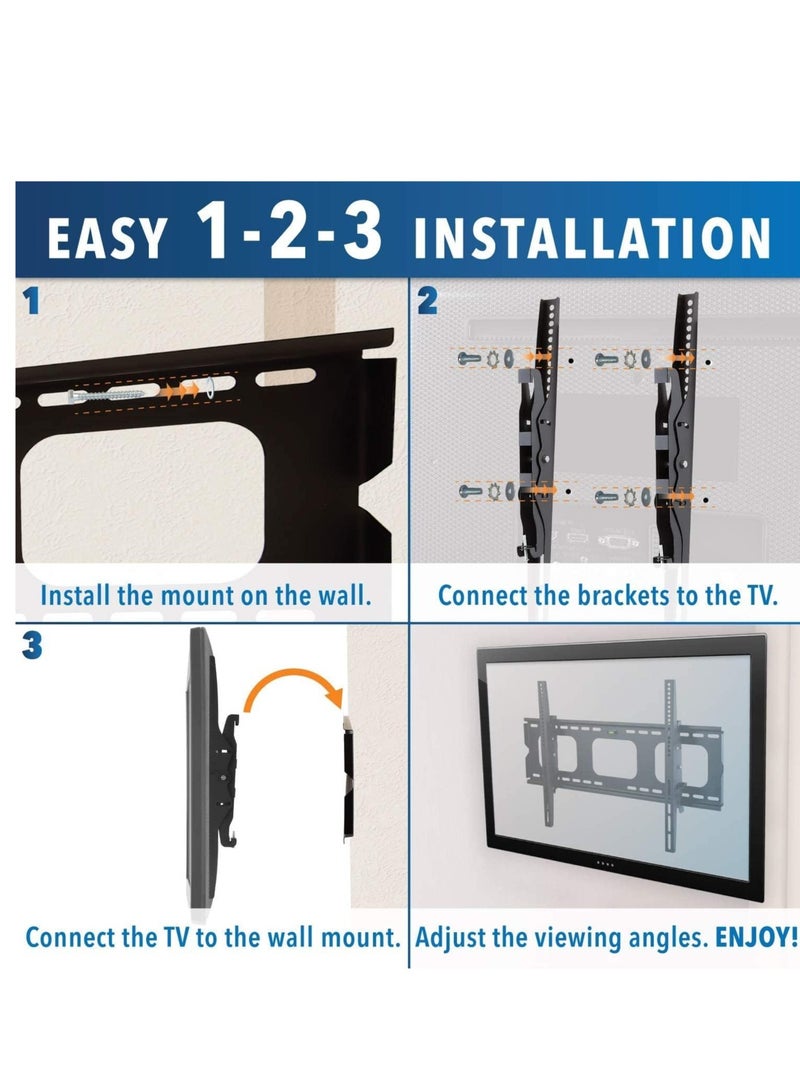 EASY 1-2-3 INSTALLATION

1

Install the mount on the wall.

2

Connect the brackets to the TV.

3

Connect the TV to the wall mount.

Adjust the viewing angles. ENJOY!