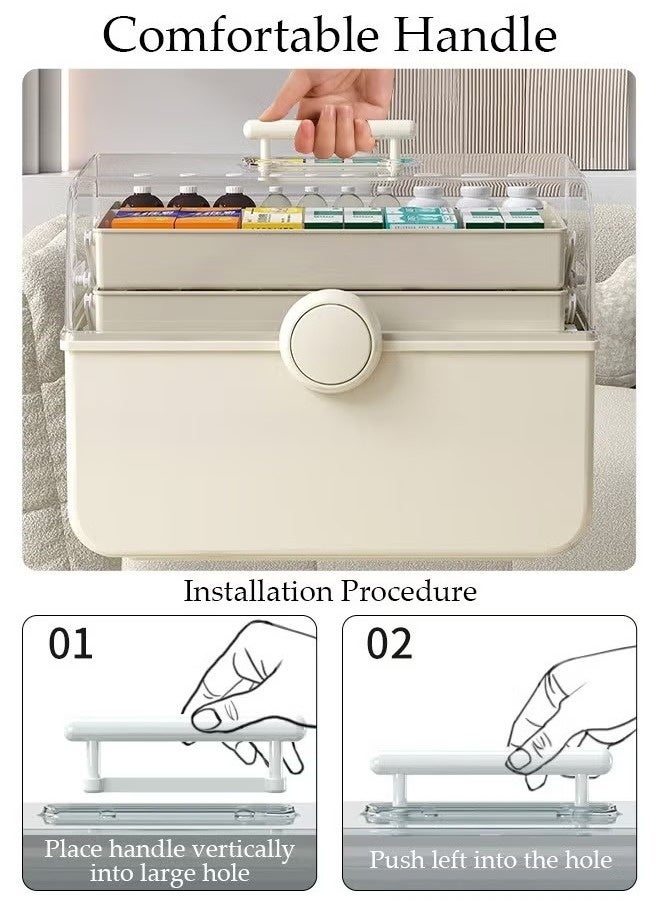 Comfortable Handle

Installation Procedure

01

Place handle vertically into large hole

02

Push left into the hole