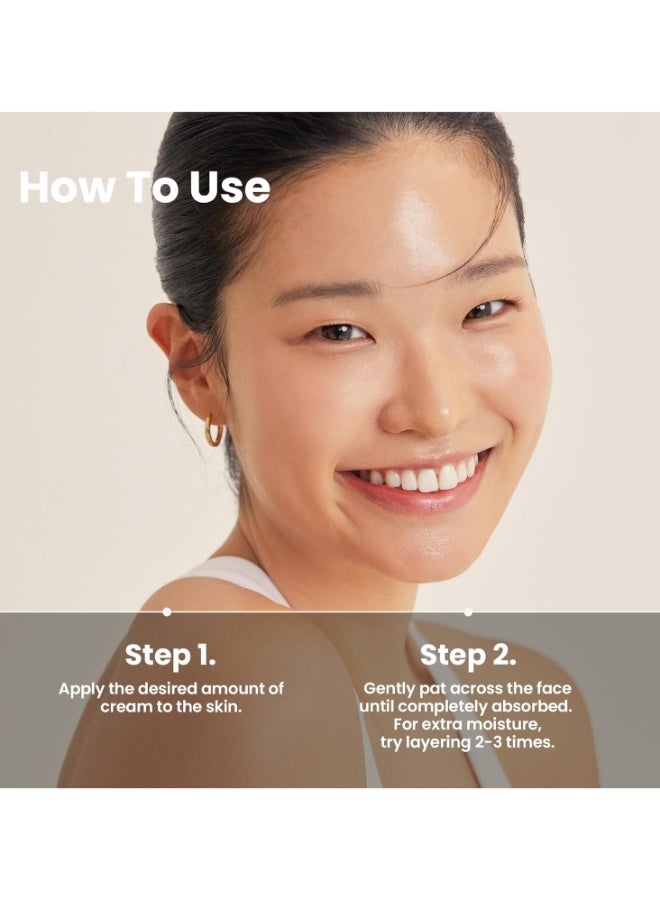 How To Use

Step 1.

Apply the desired amount of cream to the skin.

Step 2.

Gently pat across the face until completely absorbed. For extra moisture, try layering 2-3 times.