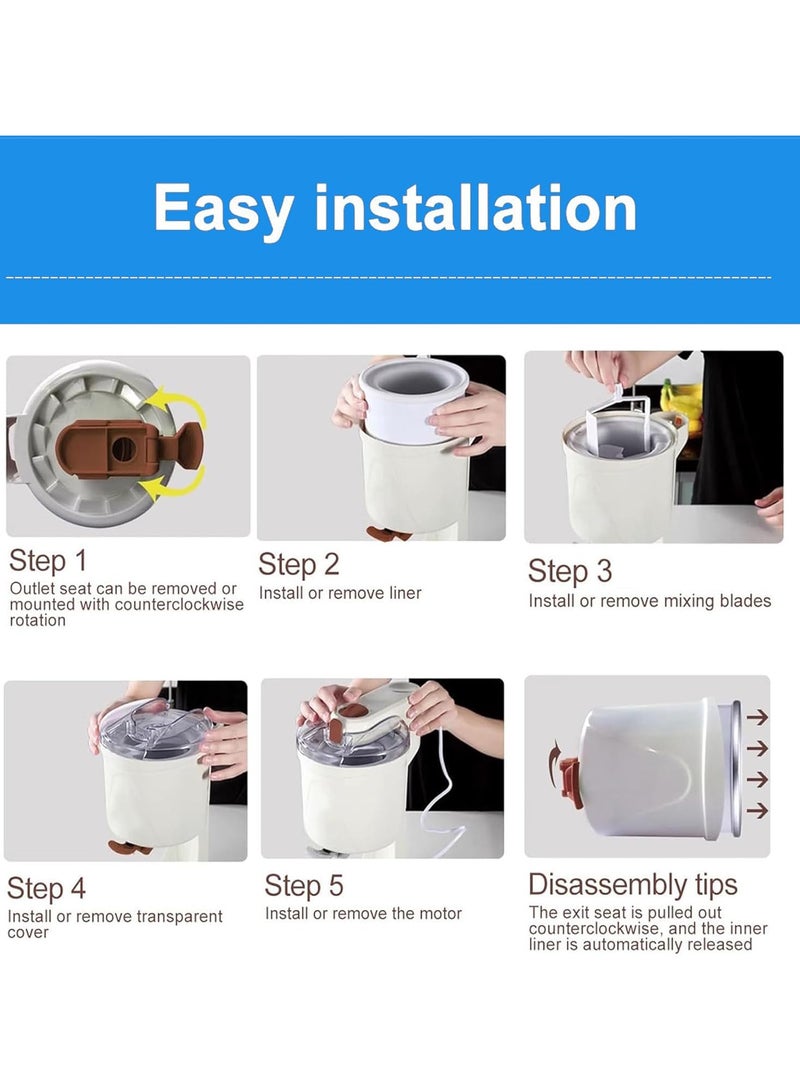 Easy installation

Step 1
Outlet seat can be removed or mounted with counterclockwise rotation

Step 2
Install or remove liner

Step 3
Install or remove mixing blades

Step 4
Install or remove transparent cover

Step 5
Install or remove the motor

Disassembly tips
The exit seat is pulled out counterclockwise, and the inner liner is automatically released