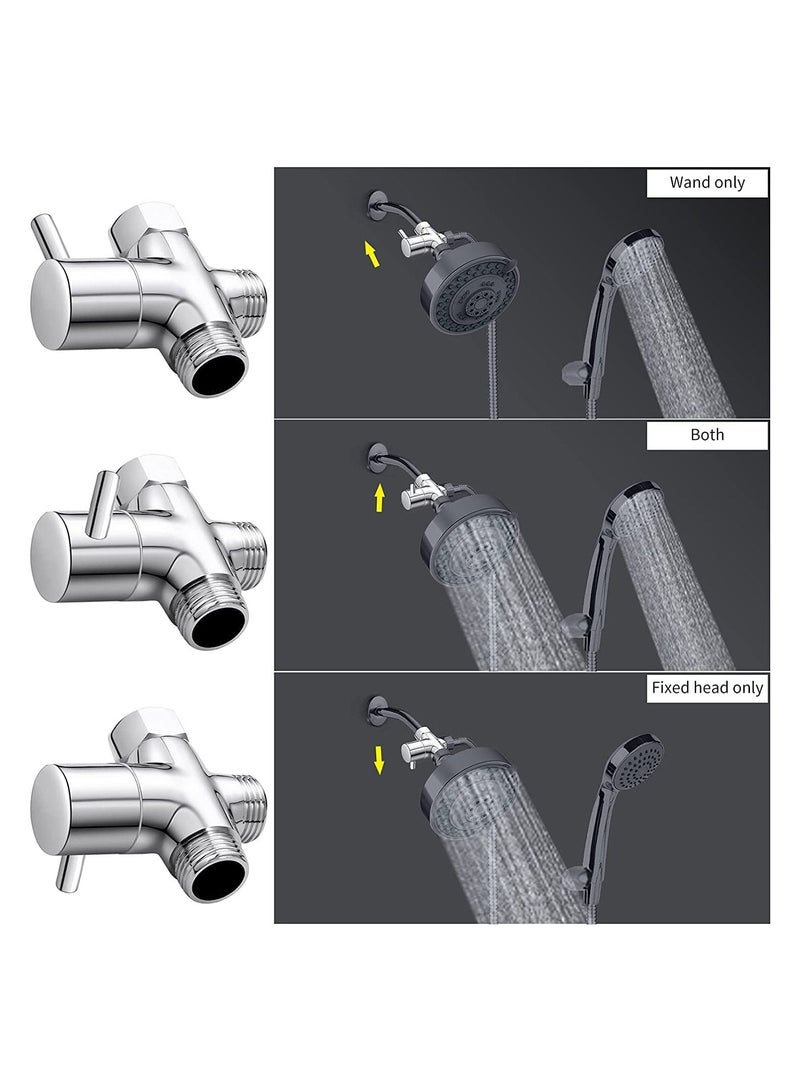 Wand only

Both

Fixed head only