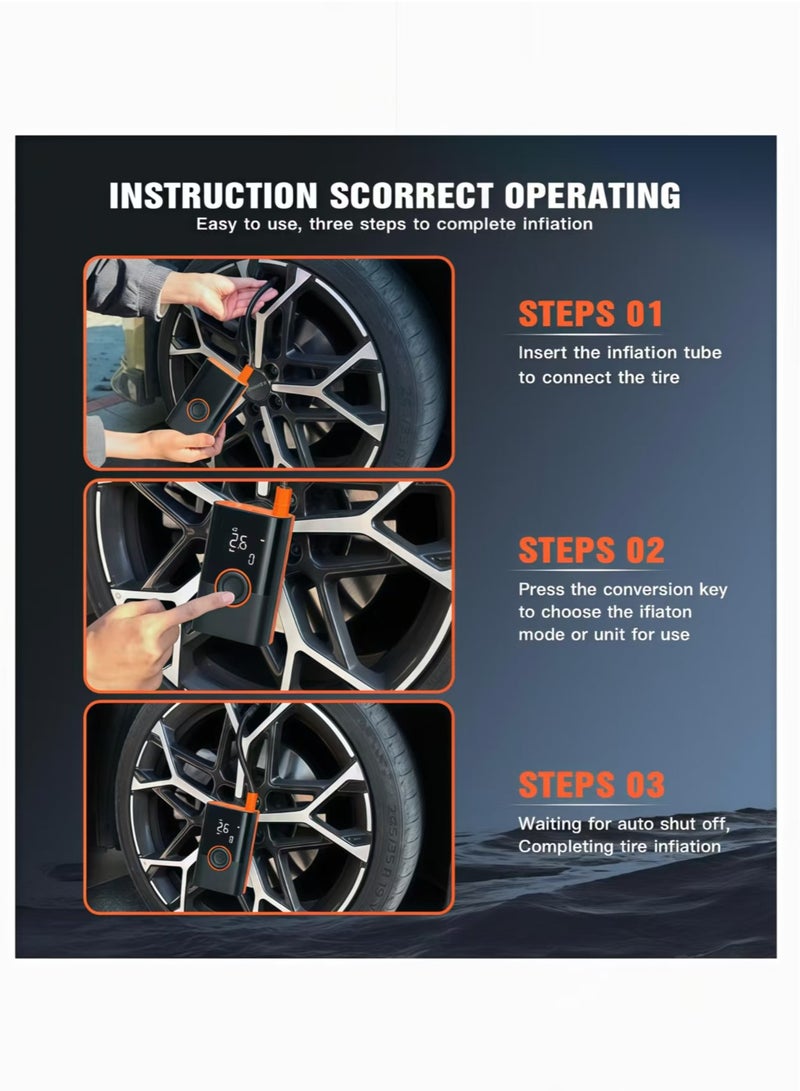 INSTRUCTION SCORRECT OPERATING
Easy to use, three steps to complete infiation

STEPS 01
Insert the infiation tube to connect the tire

STEPS 02
Press the conversion key to choose the ifiaton mode or unit for use

STEPS 03
Waiting for auto shut off, Completing tire infiation