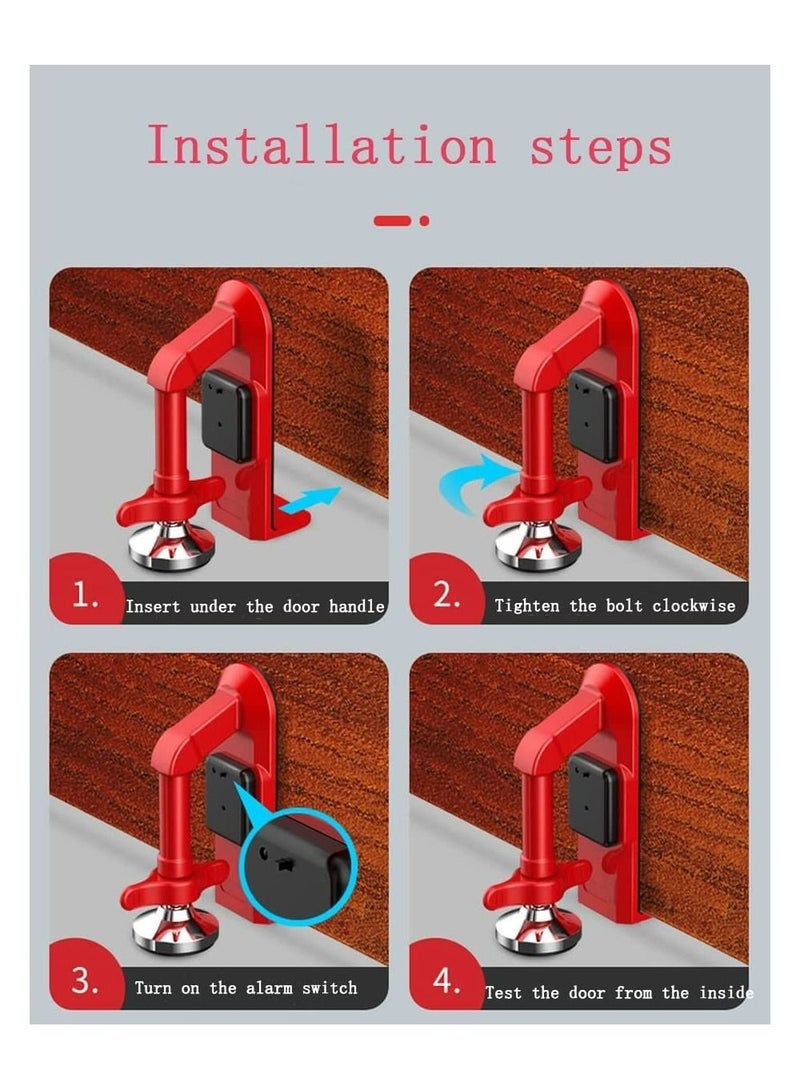 Installation steps

1. Insert under the door handle

2. Tighten the bolt clockwise

3. Turn on the alarm switch

4. Test the door from the inside