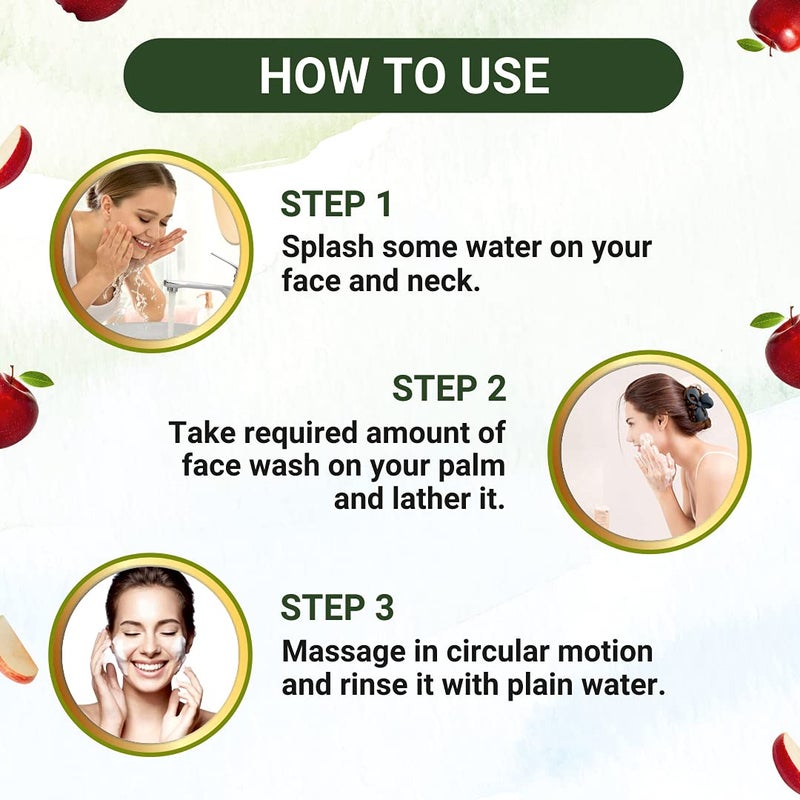 HOW TO USE

STEP 1
Splash some water on your face and neck.

STEP 2
Take required amount of face wash on your palm and lather it.

STEP 3
Massage in circular motion and rinse it with plain water.