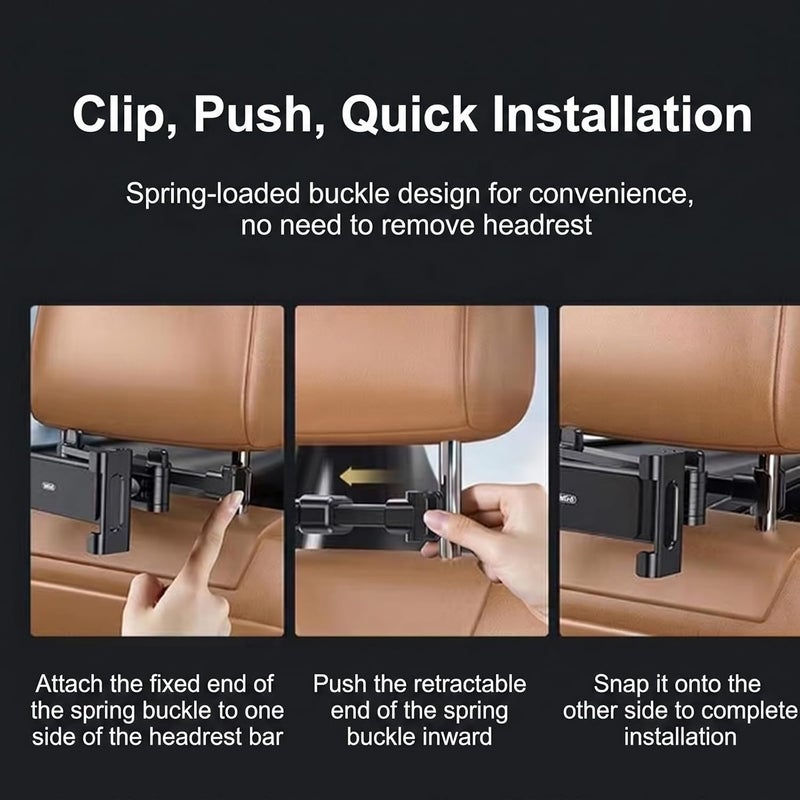 Clip, Push, Quick Installation

Spring-loaded buckle design for convenience, no need to remove headrest

Attach the fixed end of the spring buckle to one side of the headrest bar

Push the retractable end of the spring buckle inward

Snap it onto the other side to complete installation