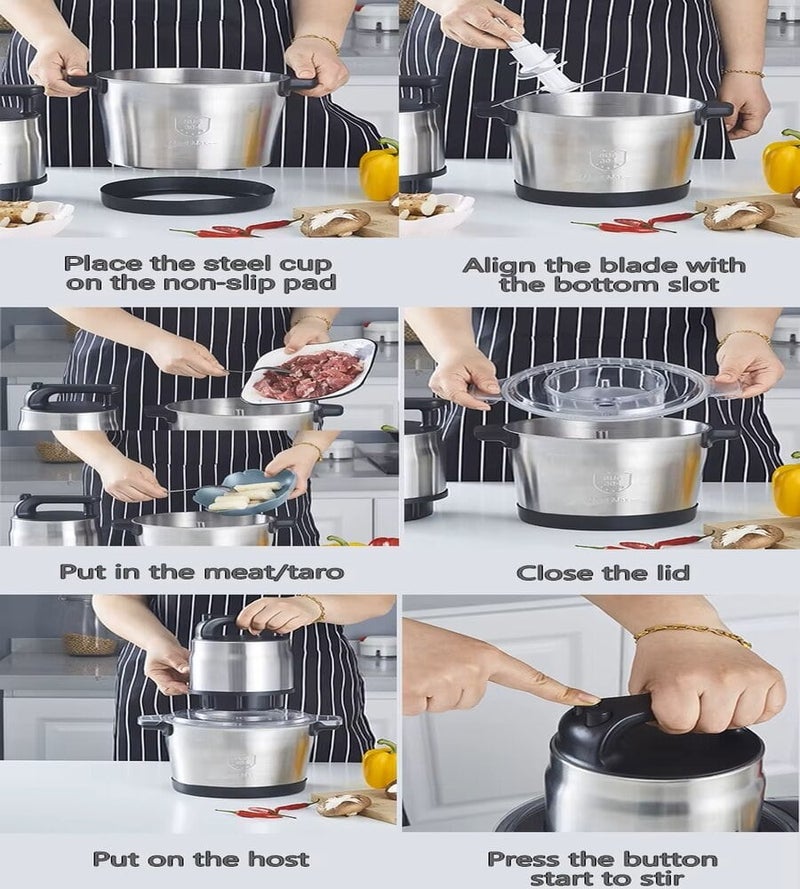 Place the steel cup on the non-slip pad

Align the blade with the bottom slot

Put in the meat/taro

Close the lid

Put on the host

Press the button start to stir