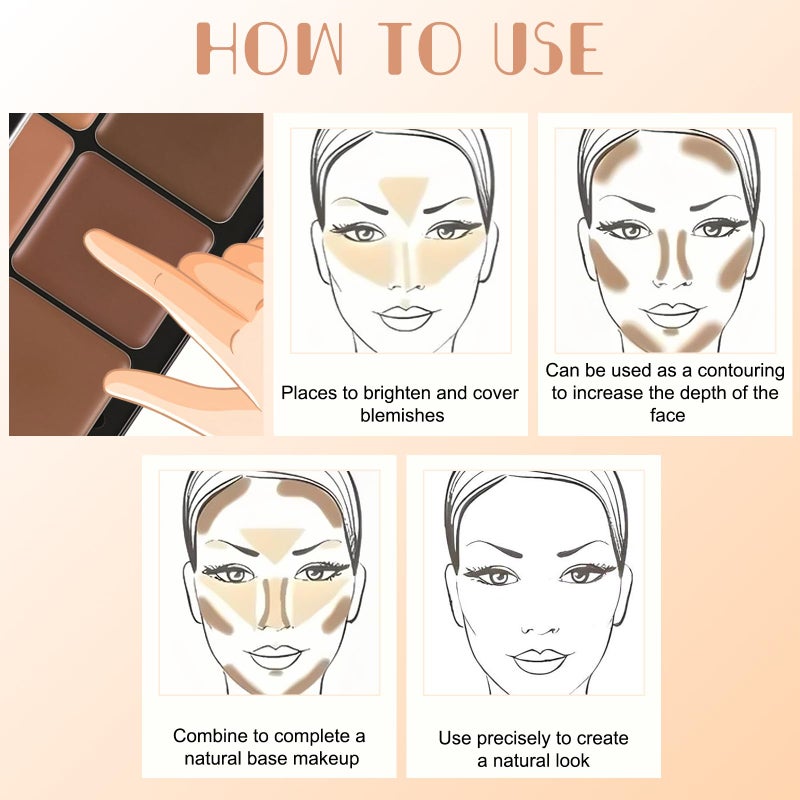 HOW TO USE

Places to brighten and cover blemishes

Can be used as a contouring to increase the depth of the face

Combine to complete a natural base makeup

Use precisely to create a natural look