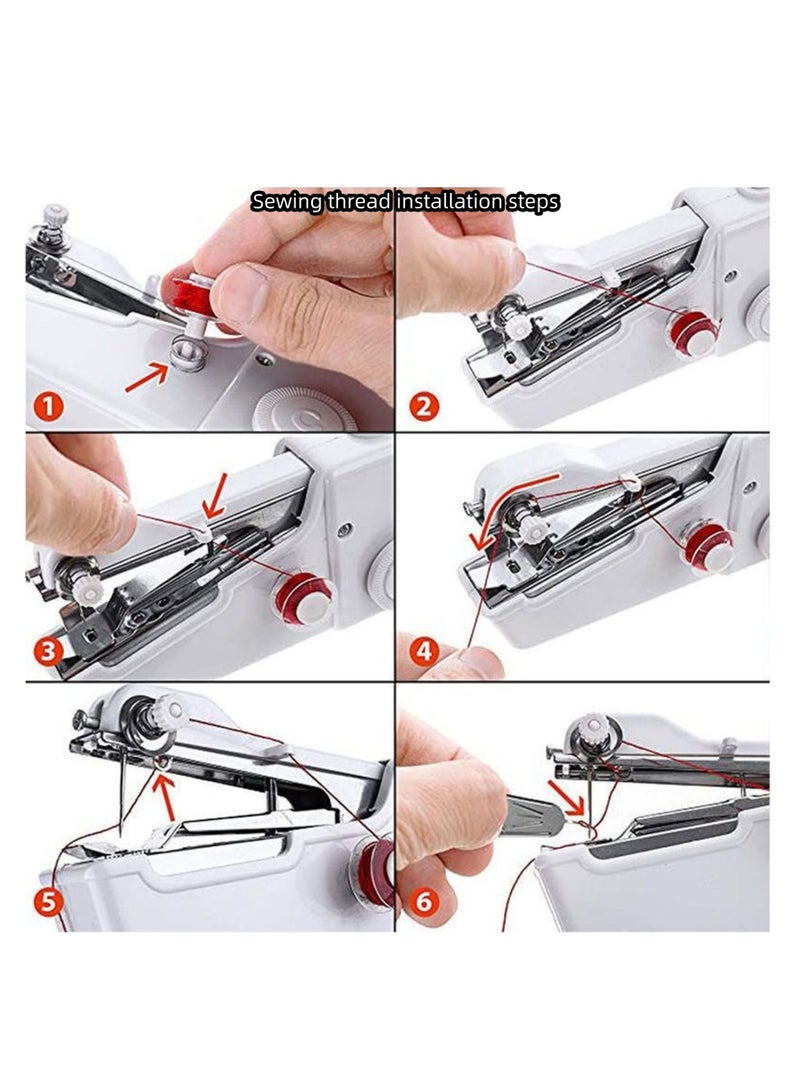 Sewing thread installation steps

1

2

3

4

5

6