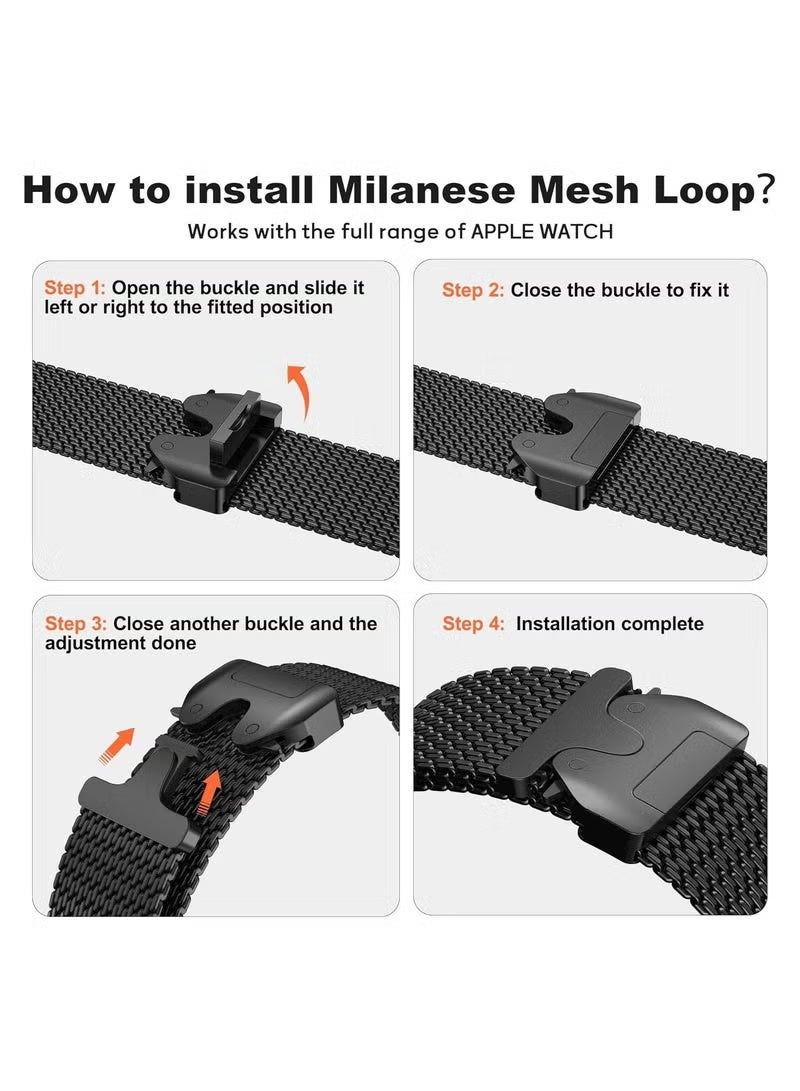 How to install Milanese Mesh Loop?

Works with the full range of APPLE WATCH

Step 1: Open the buckle and slide it left or right to the fitted position

Step 2: Close the buckle to fix it

Step 3: Close another buckle and the adjustment done

Step 4: Installation complete