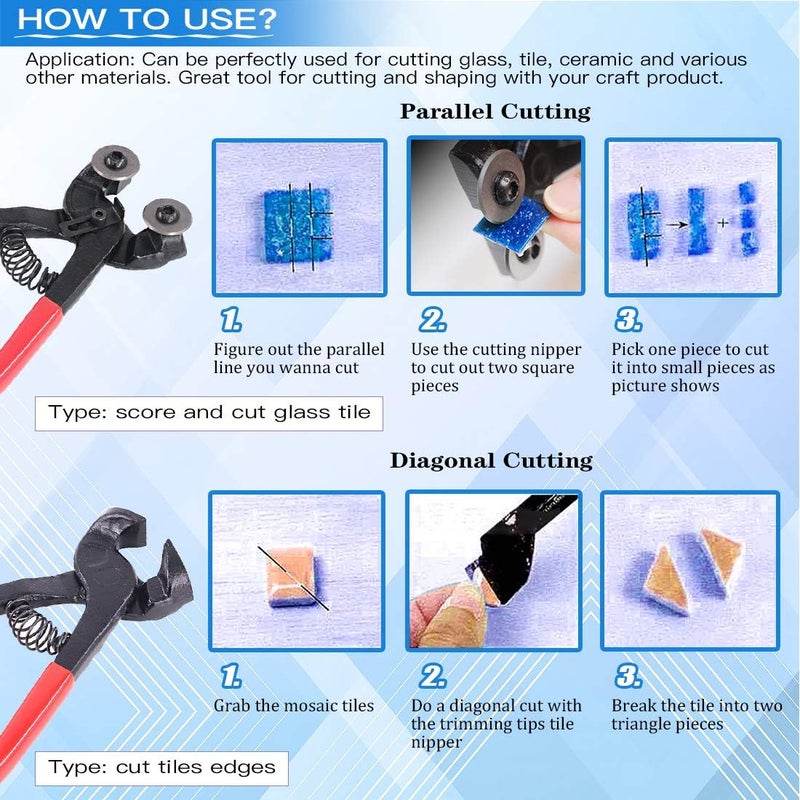 HOW TO USE?

Application: Can be perfectly used for cutting glass, tile, ceramic and various other materials. Great tool for cutting and shaping with your craft product.

Parallel Cutting

1. Figure out the parallel line you wanna cut

2. Use the cutting nipper to cut out two square pieces

3. Pick one piece to cut it into small pieces as picture shows

Type: score and cut glass tile

Diagonal Cutting

1. Grab the mosaic tiles

2. Do a diagonal cut with the trimming tips tile nipper

3. Break the tile into two triangle pieces

Type: cut tiles edges