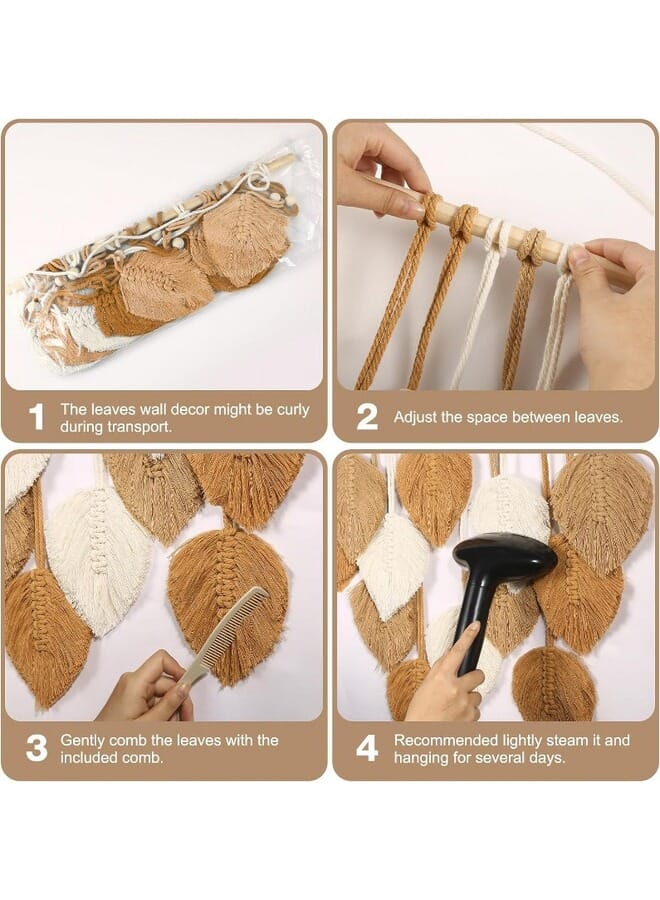 1 The leaves wall decor might be curly during transport.

2 Adjust the space between leaves.

3 Gently comb the leaves with the included comb.

4 Recommended lightly steam it and hanging for several days.