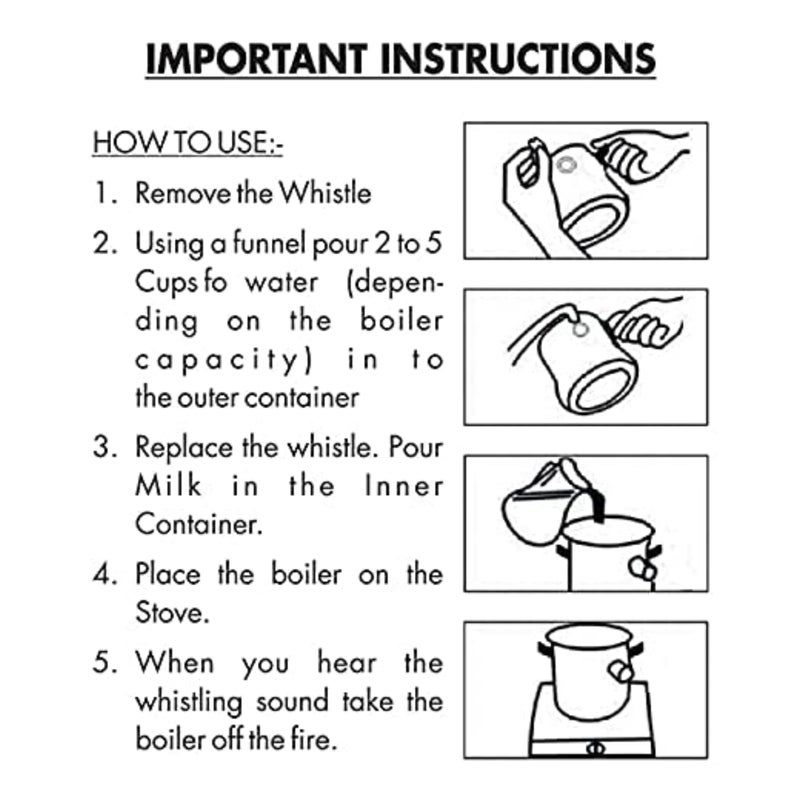 IMPORTANT INSTRUCTIONS

HOW TO USE:-

1. Remove the Whistle

2. Using a funnel pour 2 to 5 Cups fo water (depending on the boiler capacity) in to the outer container

3. Replace the whistle. Pour Milk in the Inner Container.

4. Place the boiler on the Stove.

5. When you hear the whistling sound take the boiler off the fire.