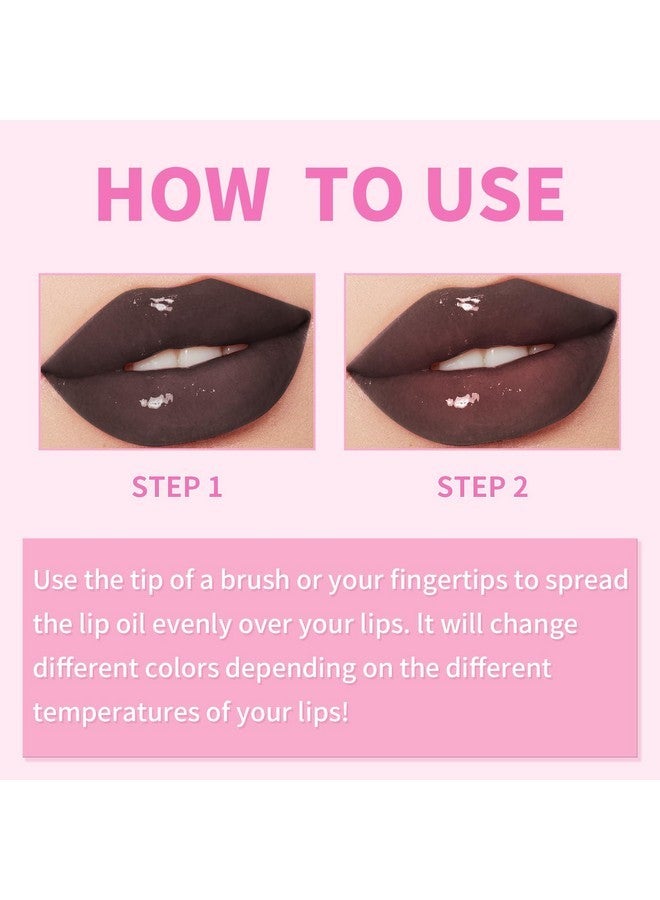 HOW TO USE

STEP 1

STEP 2

Use the tip of a brush or your fingertips to spread the lip oil evenly over your lips. It will change different colors depending on the different temperatures of your lips!