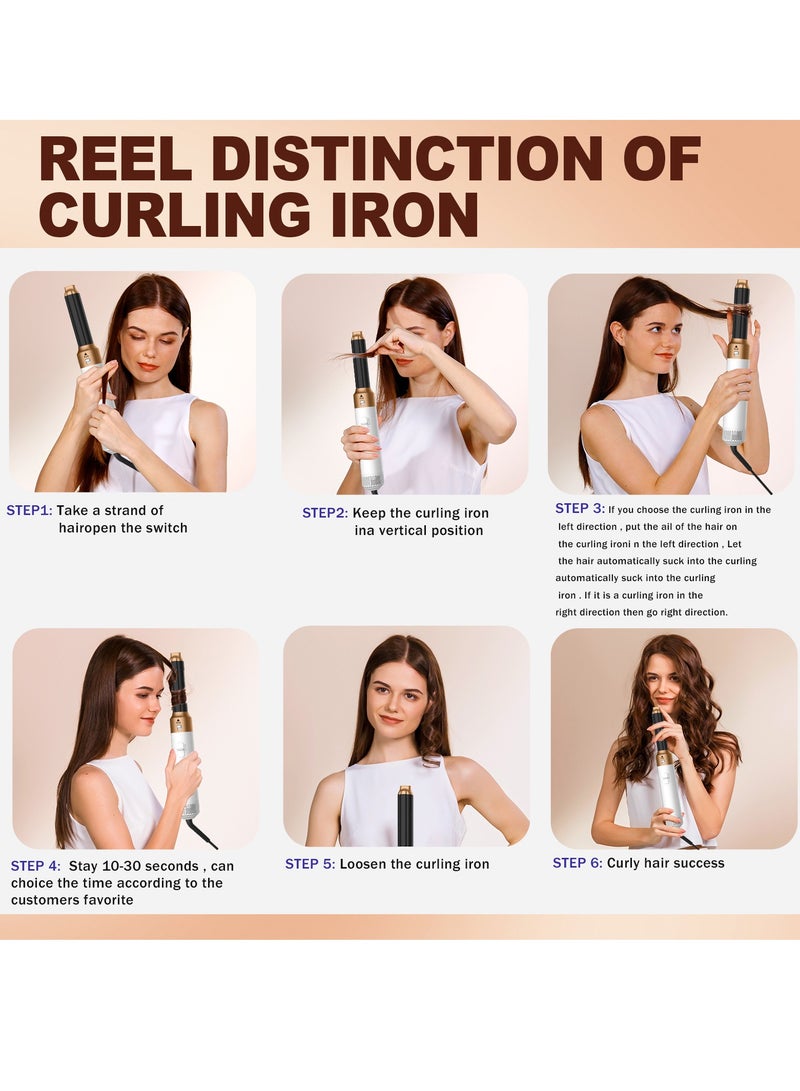 REEL DISTINCTION OF CURLING IRON

STEP1: Take a strand of hairopen the switch

STEP2: Keep the curling iron ina vertical position

STEP 3: If you choose the curling iron in the left direction , put the ail of the hair on the curling ironi n the left direction , Let the hair automatically suck into the curling automatically suck into the curling iron . If it is a curling iron in the right direction then go right direction.

STEP 4: Stay 10-30 seconds , can choice the time according to the customers favorite

STEP 5: Loosen the curling iron

STEP 6: Curly hair success