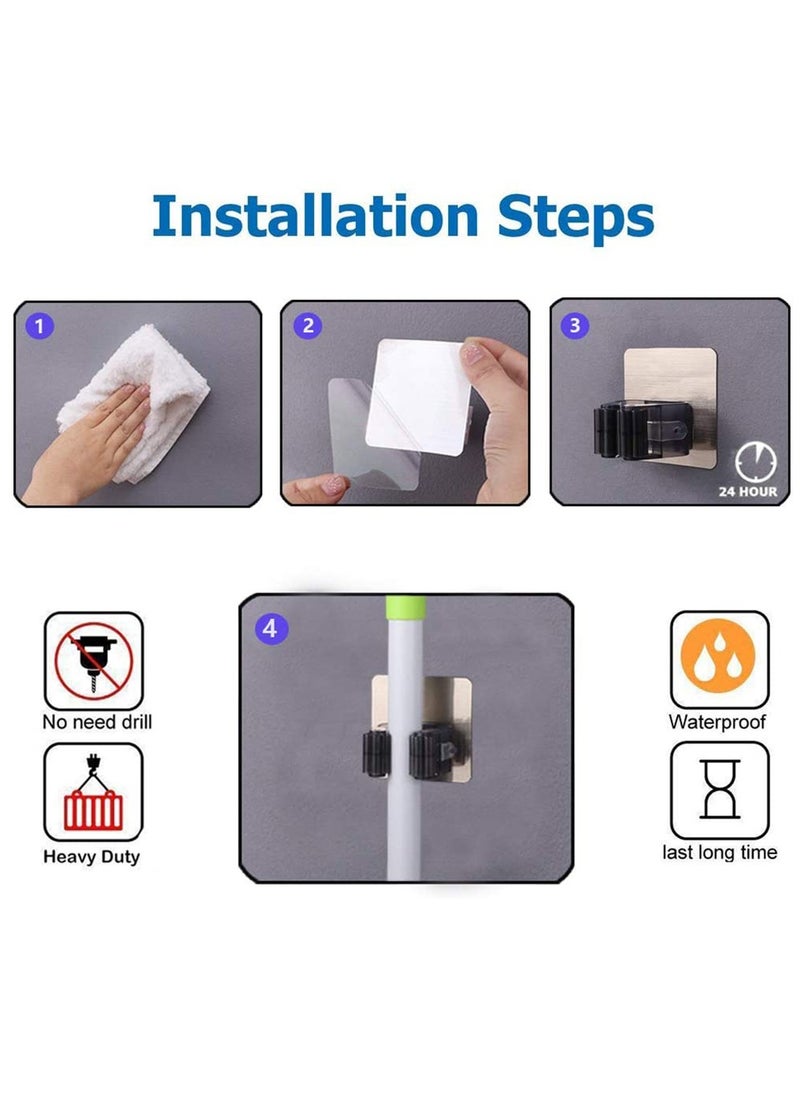 Installation Steps

1

2

3

24 HOUR

No need drill

Heavy Duty

4

Waterproof

last long time