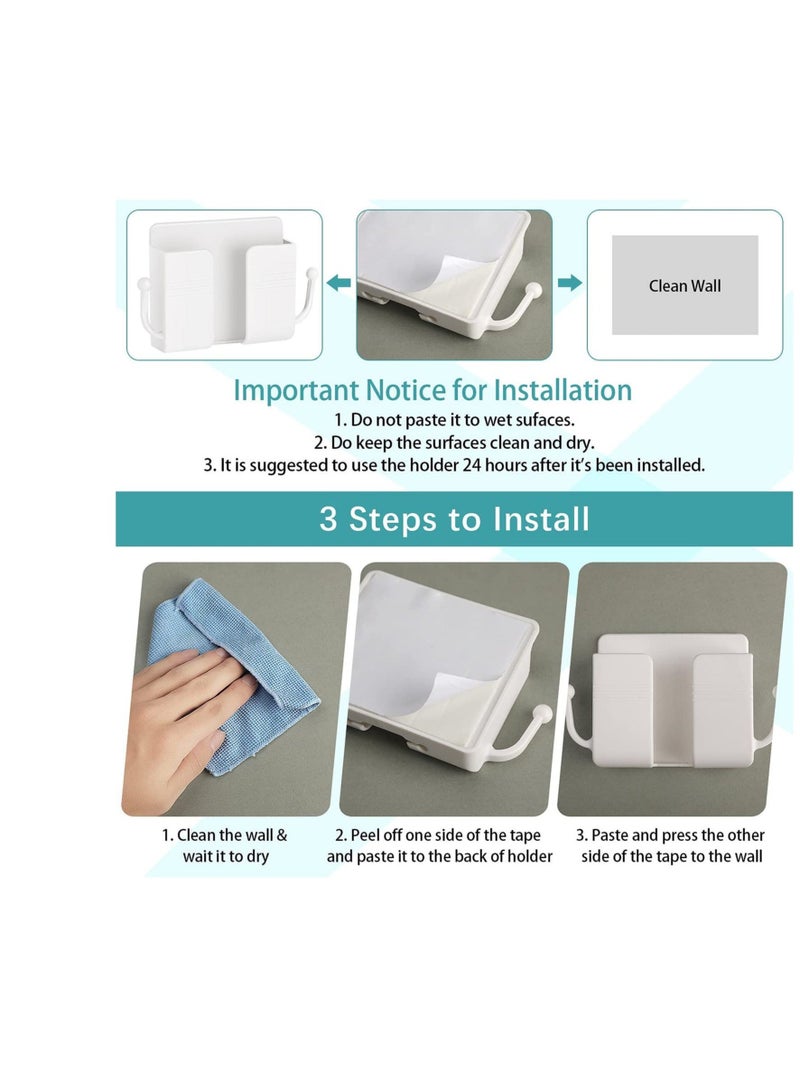 Clean Wall

Important Notice for Installation
1. Do not paste it to wet sufaces.
2. Do keep the surfaces clean and dry.
3. It is suggested to use the holder 24 hours after it's been installed.

3 Steps to Install

1. Clean the wall & wait it to dry

2. Peel off one side of the tape and paste it to the back of holder

3. Paste and press the other side of the tape to the wall