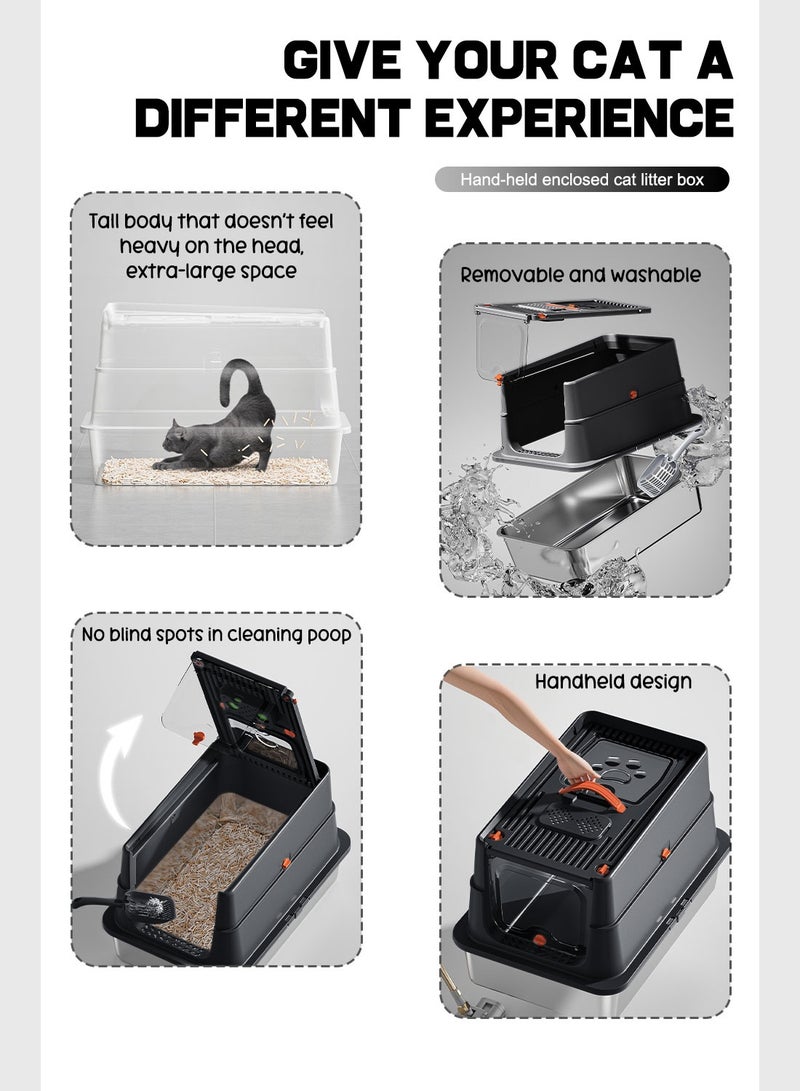 GIVE YOUR CAT A DIFFERENT EXPERIENCE

Hand-held enclosed cat litter box

Tall body that doesn't feel heavy on the head, extra-large space

Removable and washable

No blind spots in cleaning poop

Handheld design